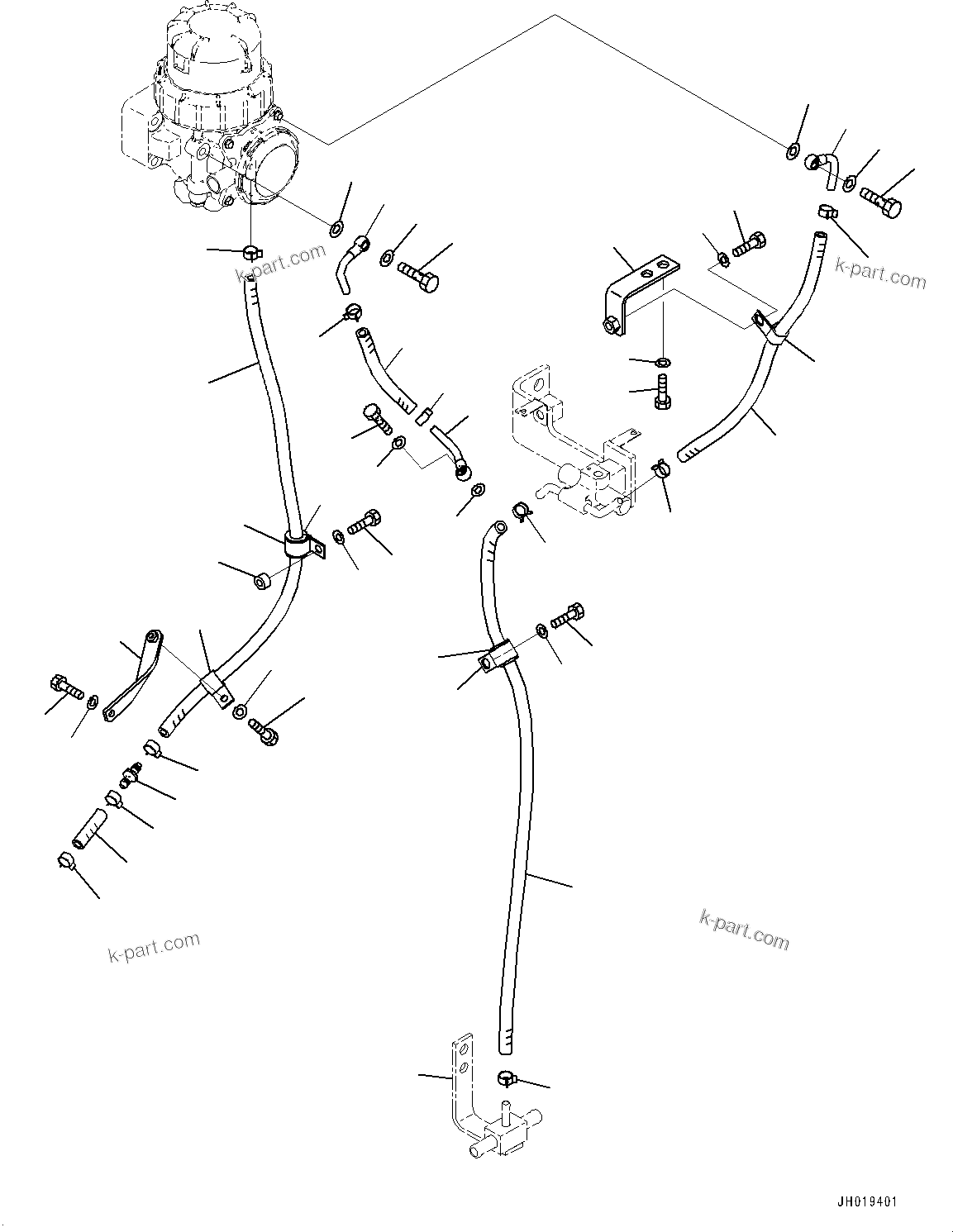 k-part.com

k-part.com

k-part.com

k-part.com

JH019401