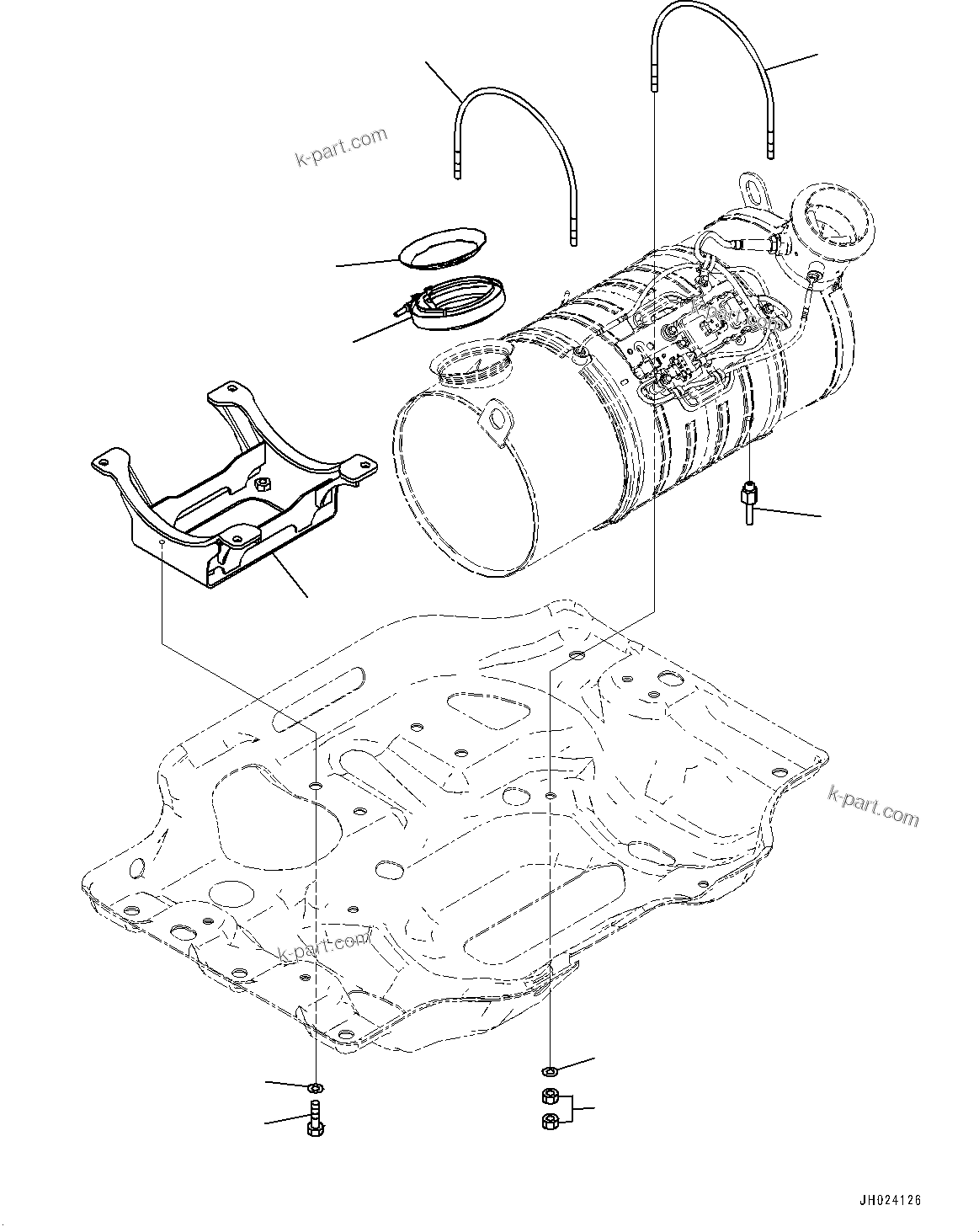 k-part.com

k-part.com

k-part.com

k-part.com

JH024126