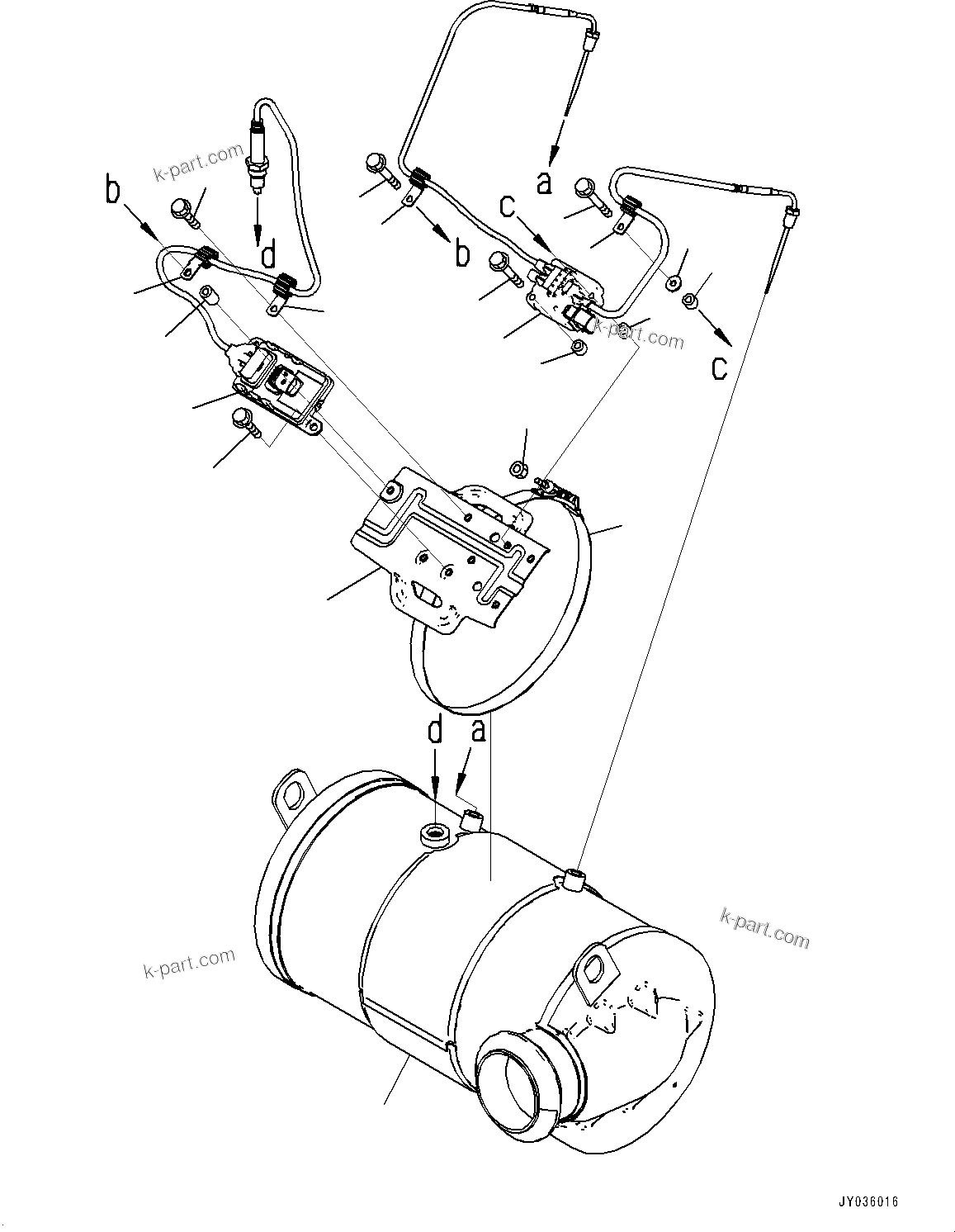 k-part.com
b
d
a
b
c
k-part.com
c
d
a
k-part.com
k-part.com
JY036016