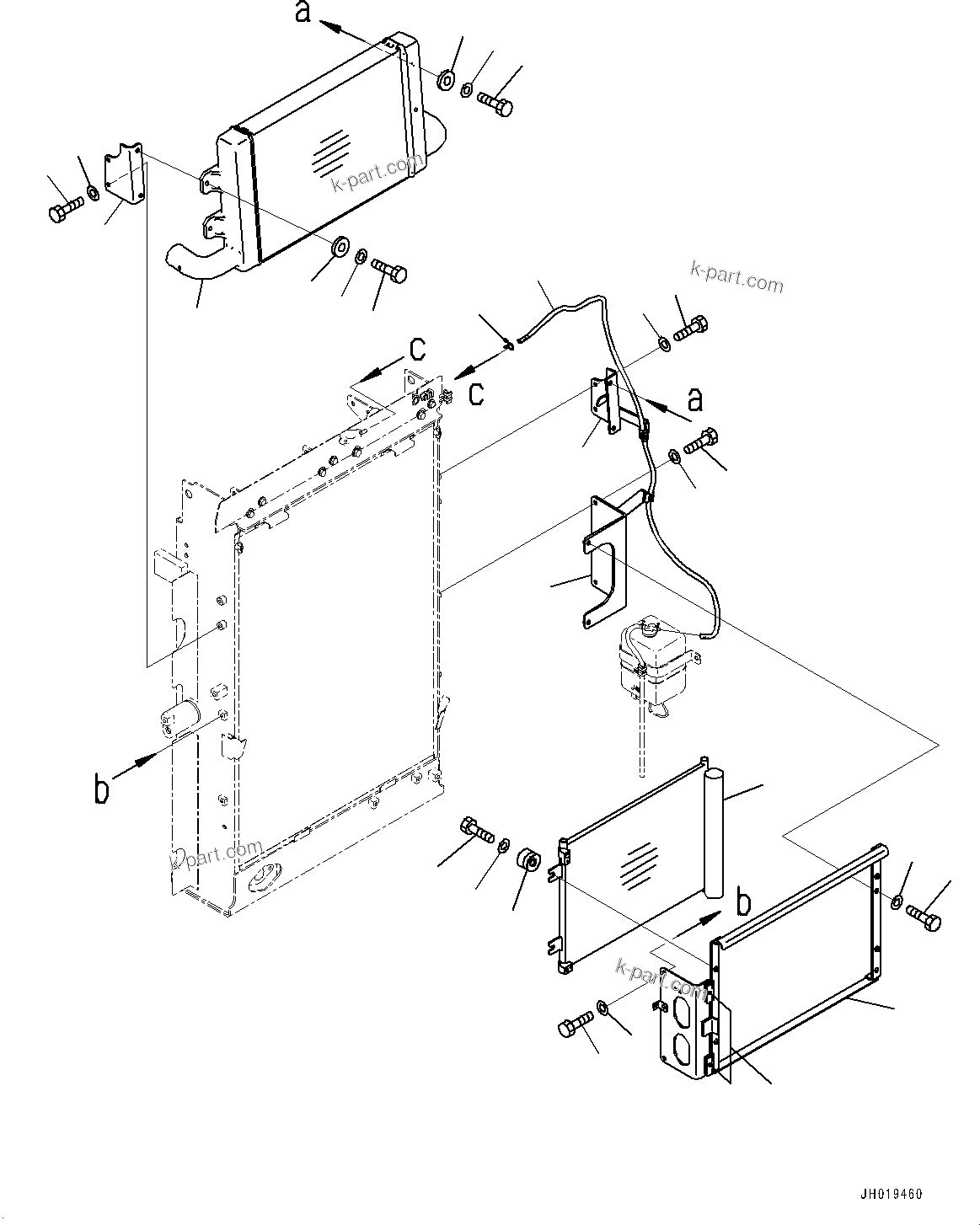 a

k-part.com

k-part.com

c

c

a

b

k-part.com

b

k-part.com

JH019460