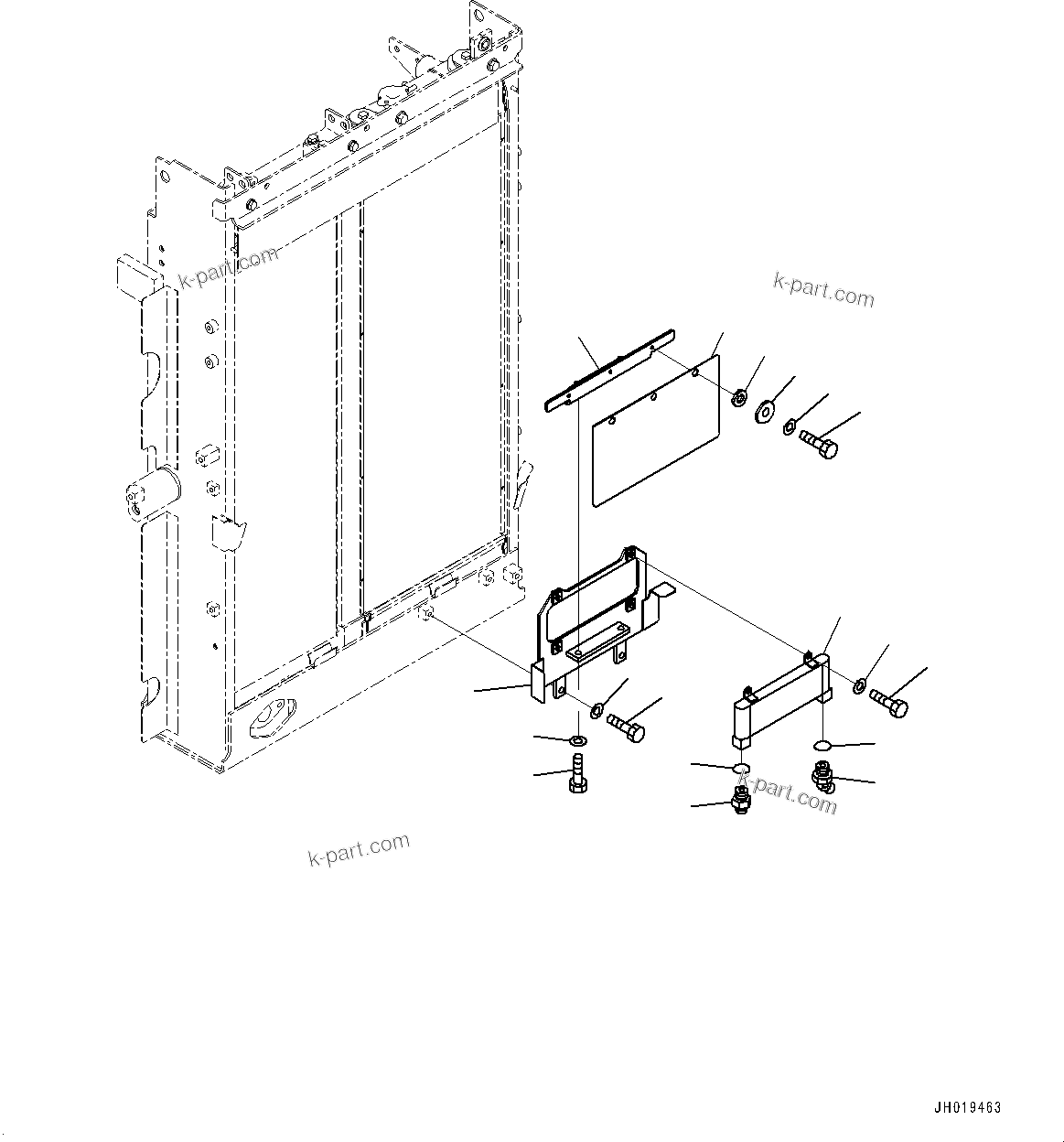 k-part.com

k-part.com

k-part.com

k-part.com

JH019463