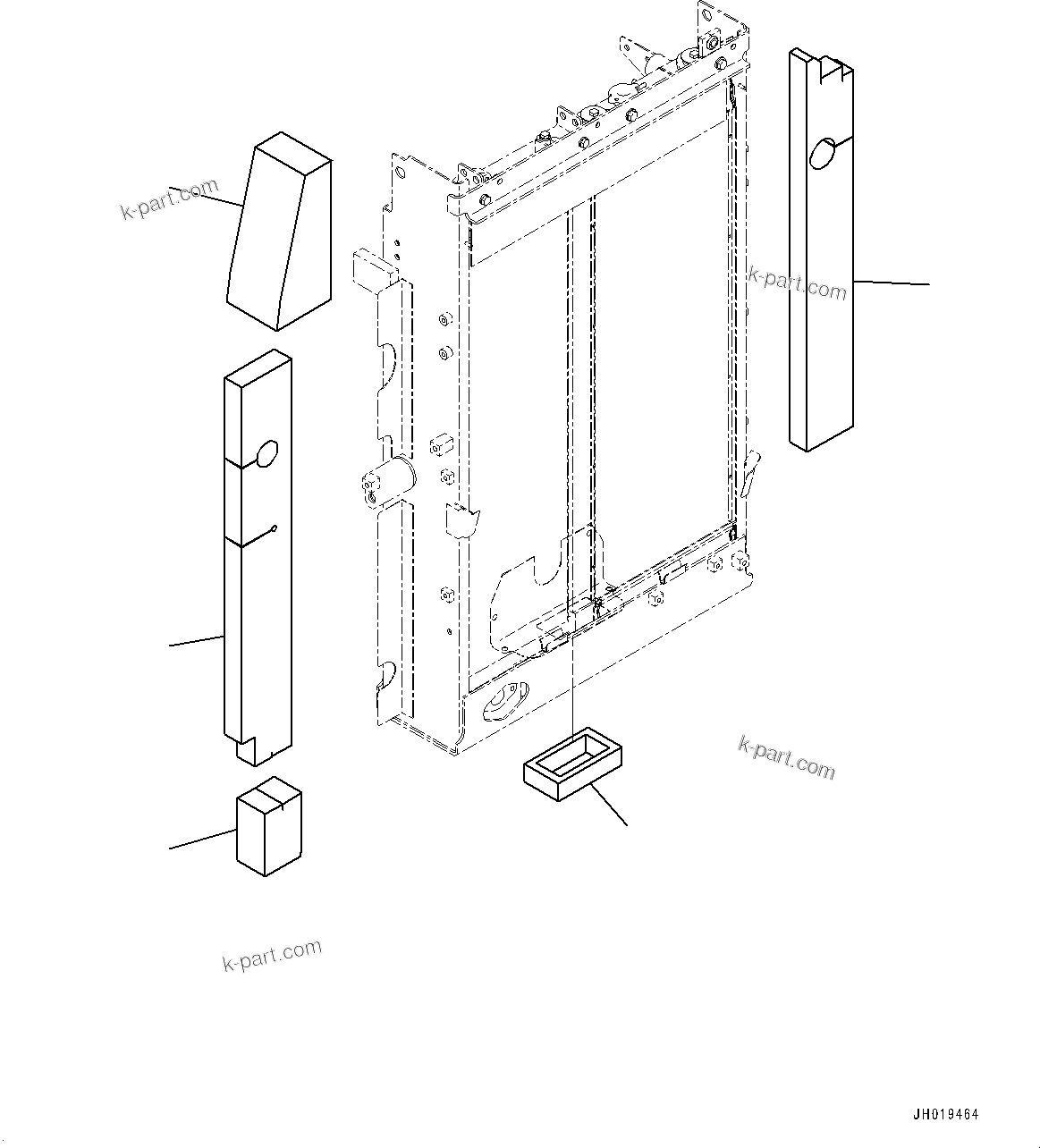 k-part.com

k-part.com

k-part.com

k-part.com

JH019464