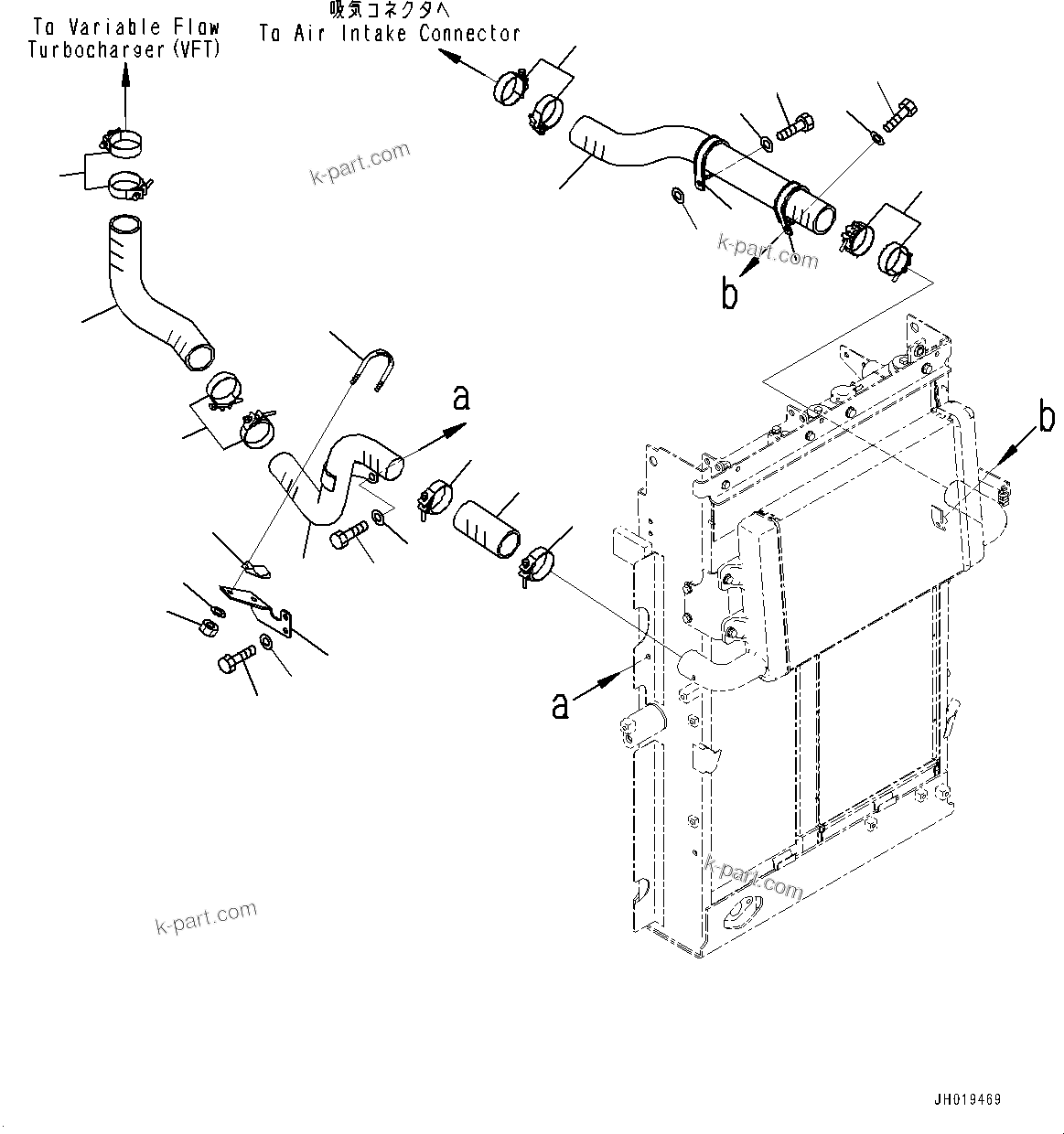 To Variable Flow Turbocharger (VFT)

吸気コネクタへ
To Air Intake Connector

k-part.com

k-part.com

b

a

b

a

k-part.com

k-part.com

JH019469