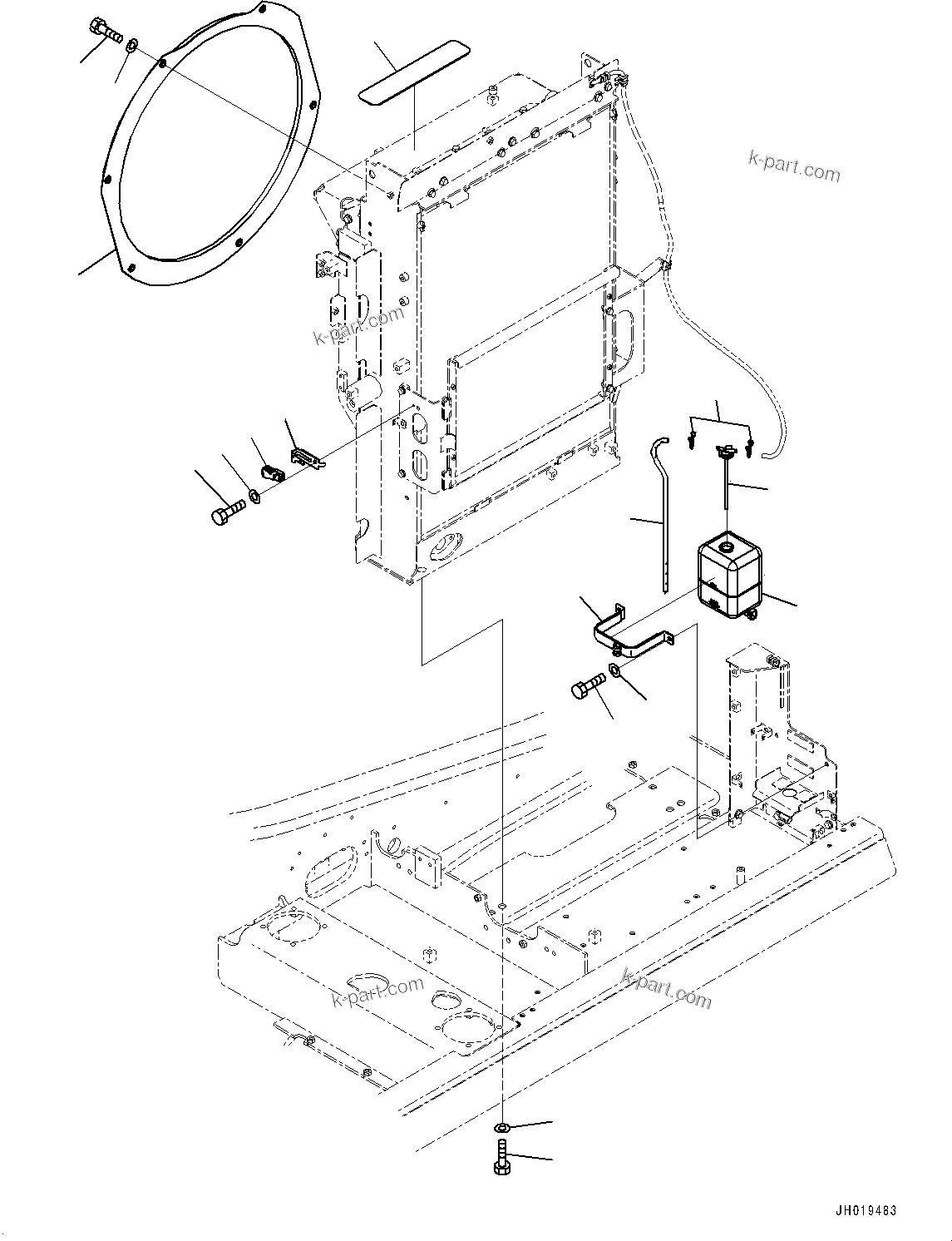 k-part.com

k-part.com

k-part.com

k-part.com

JH019483