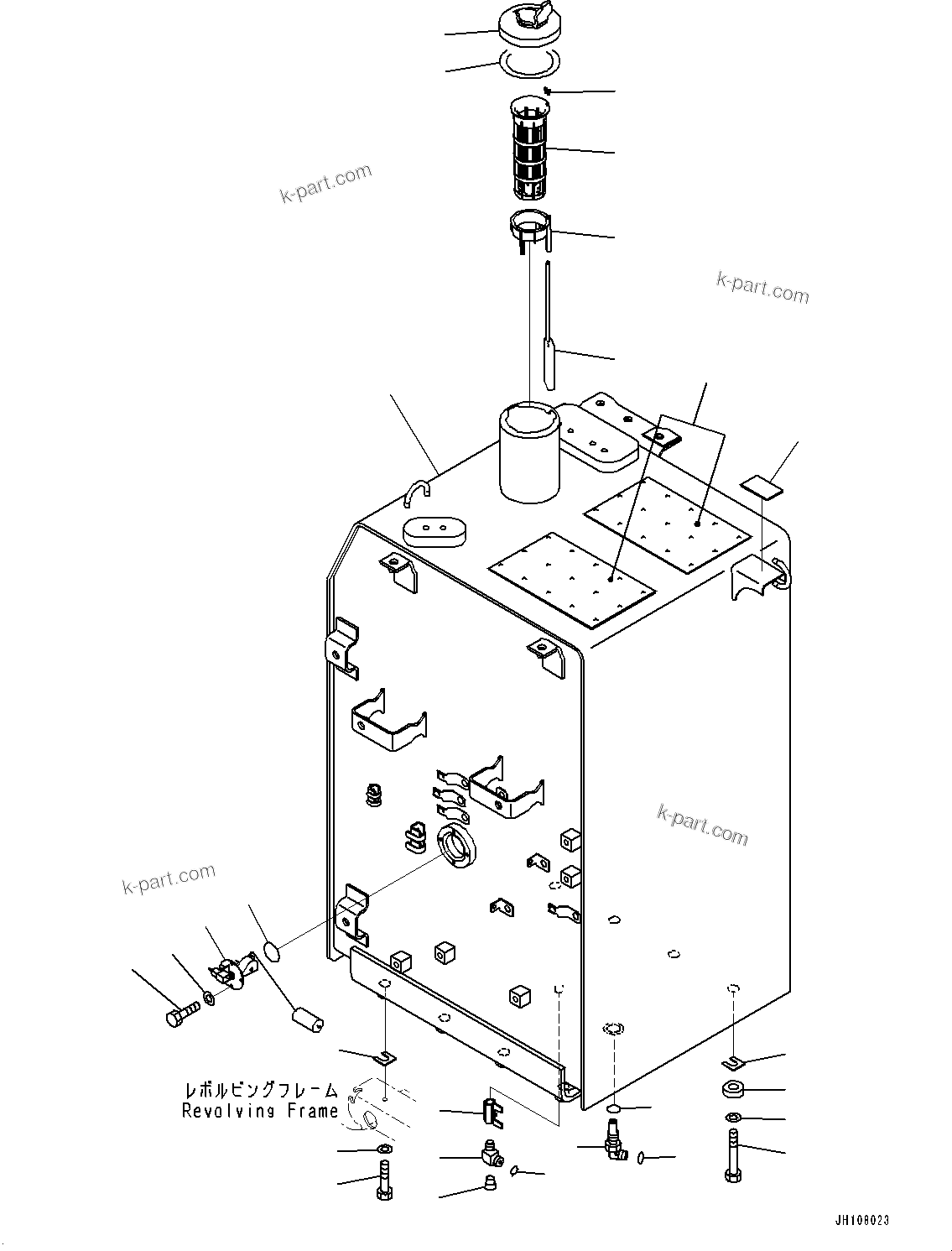 k-part.com

k-part.com

k-part.com

k-part.com

レボルビングフレーム
Revolving Frame

JH108023