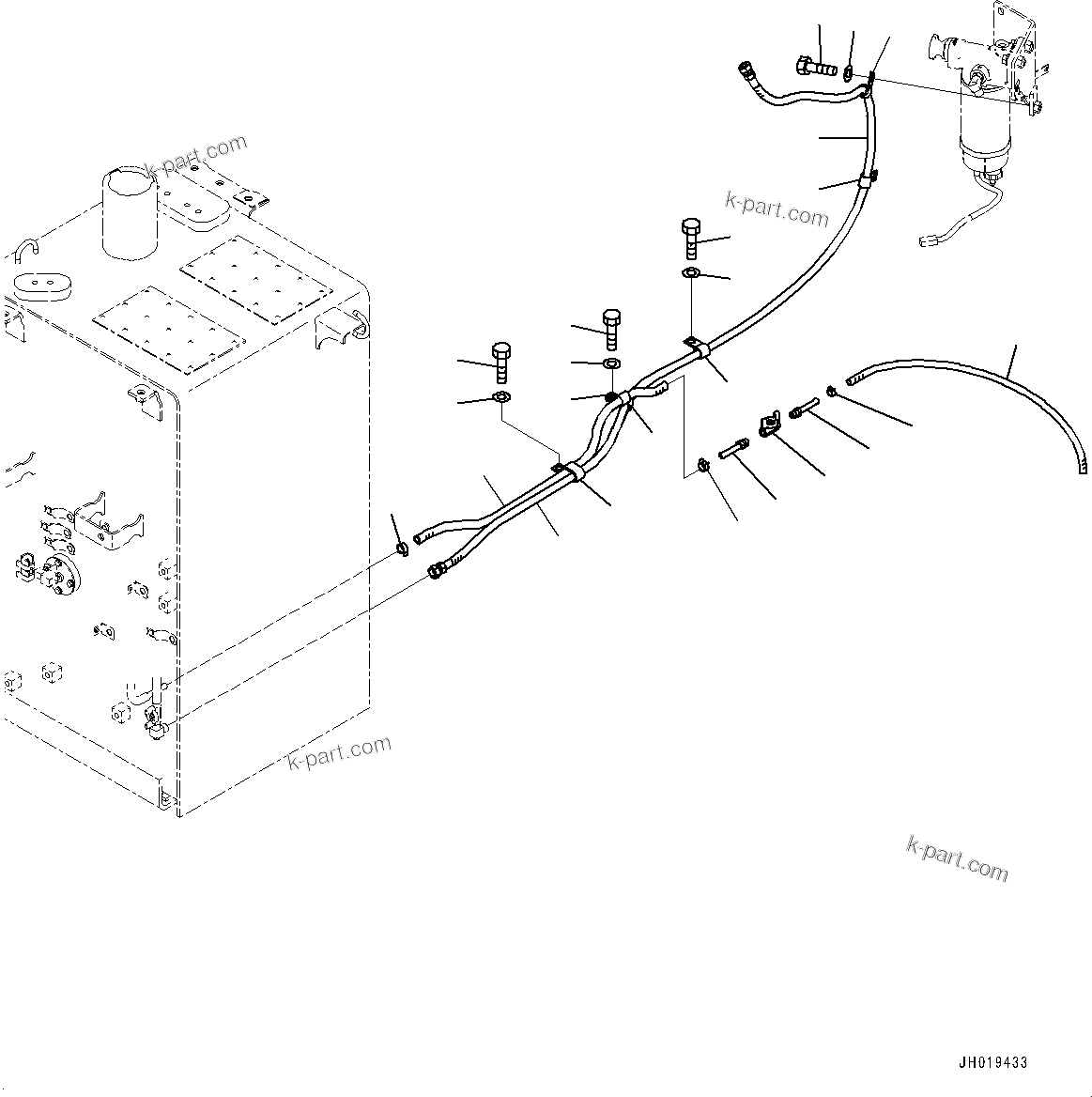 k-part.com

k-part.com

k-part.com

k-part.com

JH019433