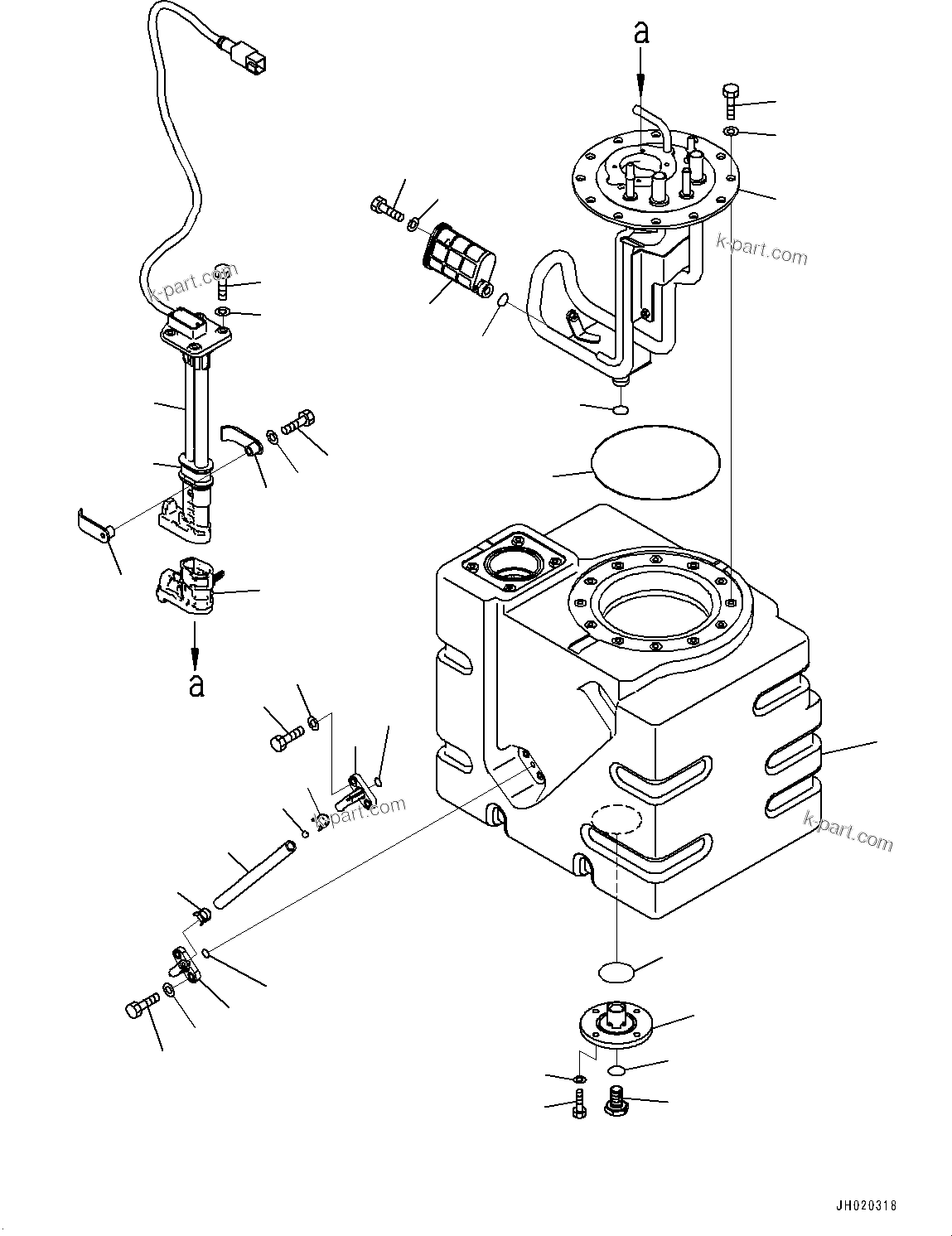 a

k-part.com

k-part.com

a

k-part.com

k-part.com

JH020318