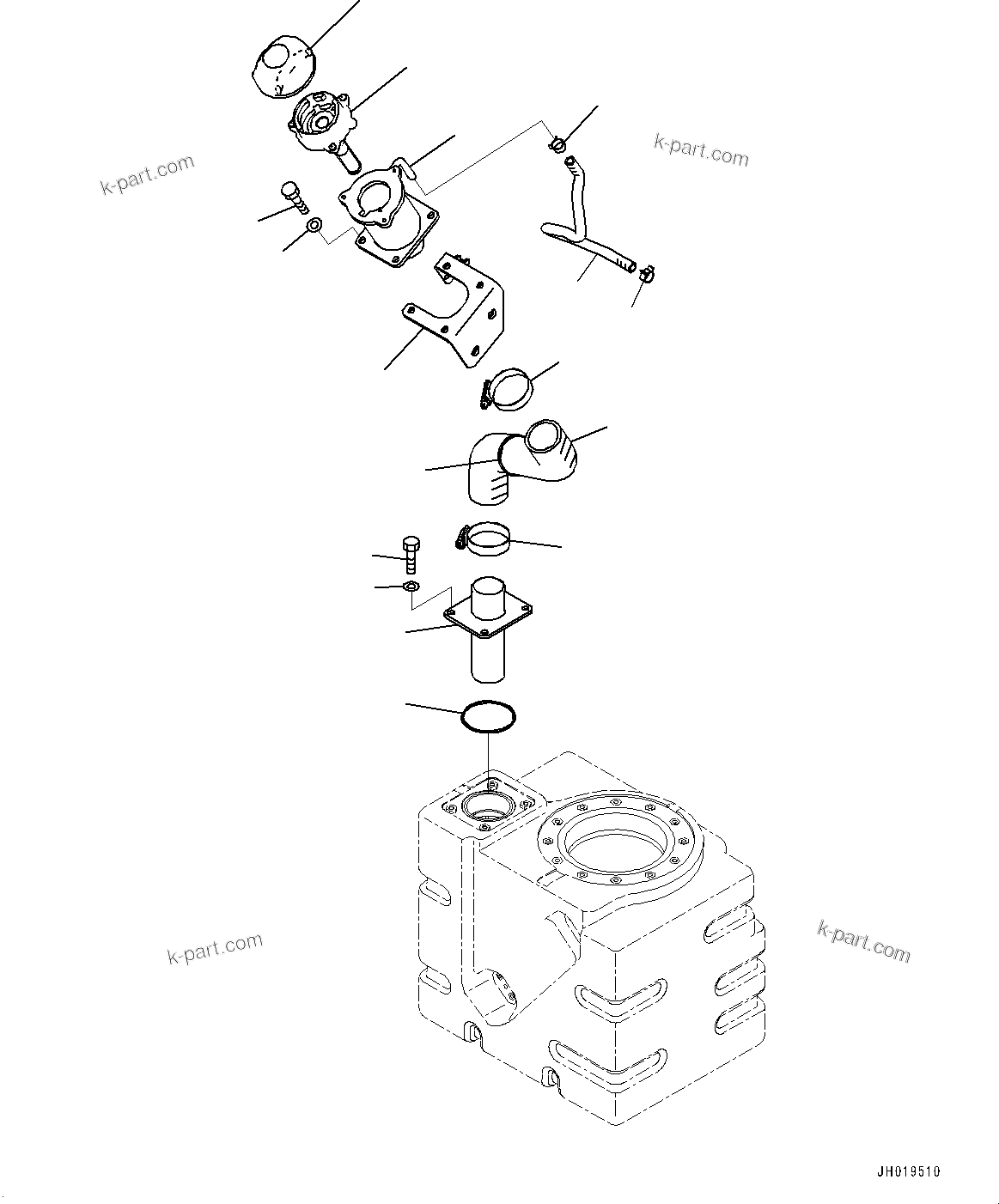 k-part.com

k-part.com

k-part.com

k-part.com

JH019510