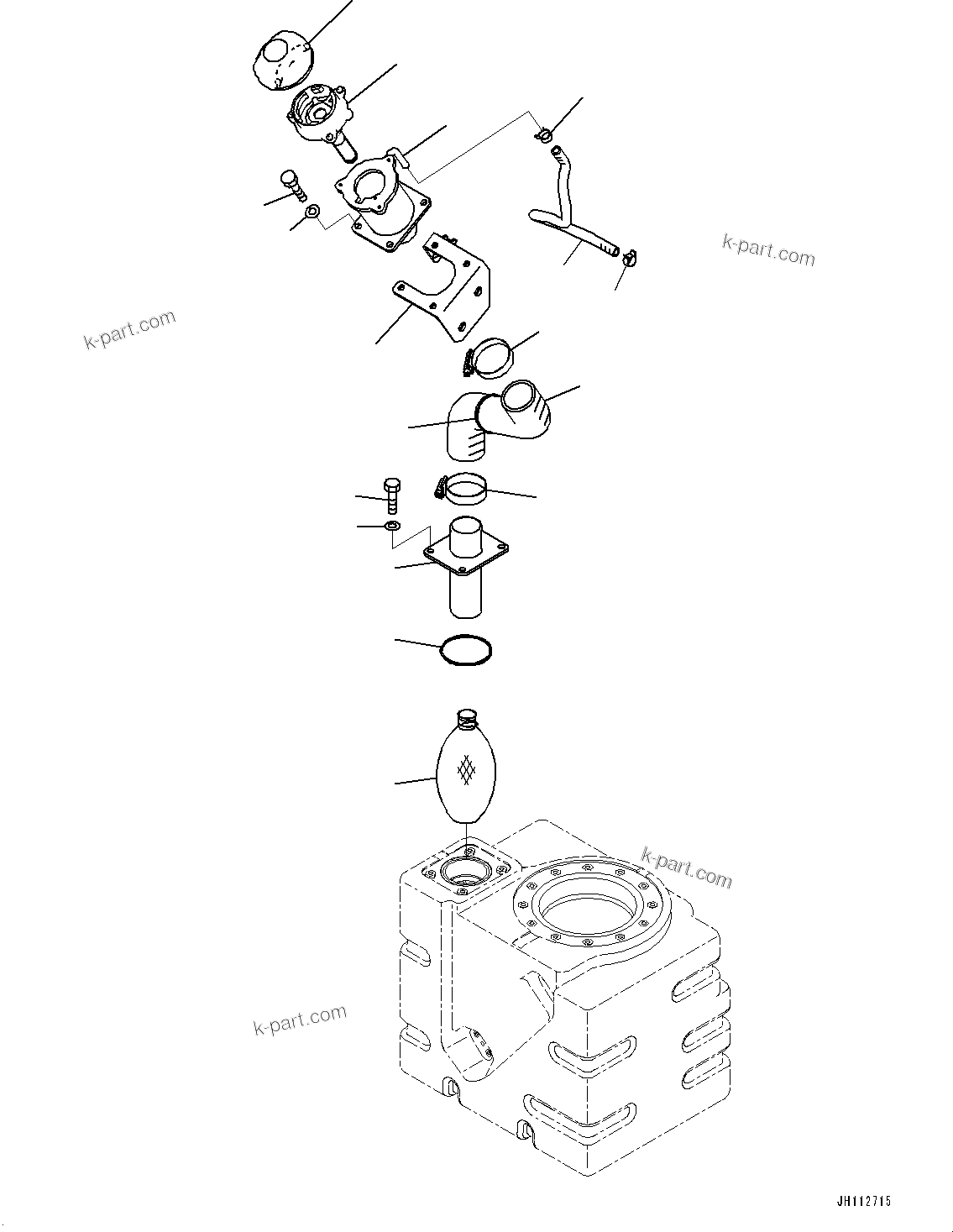 k-part.com

k-part.com

k-part.com

k-part.com

JH112715