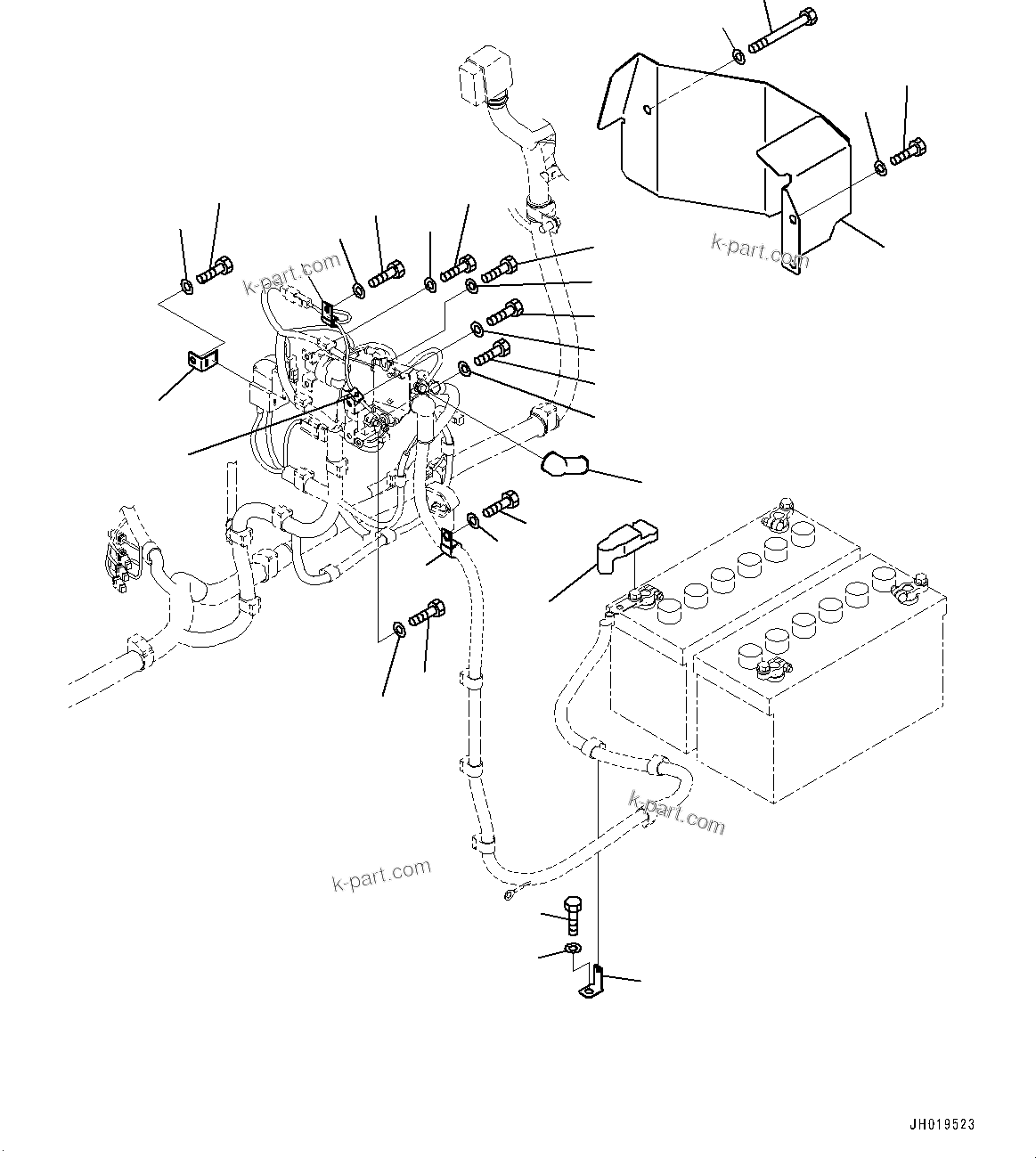 k-part.com
k-part.com
k-part.com
k-part.com
JH019523