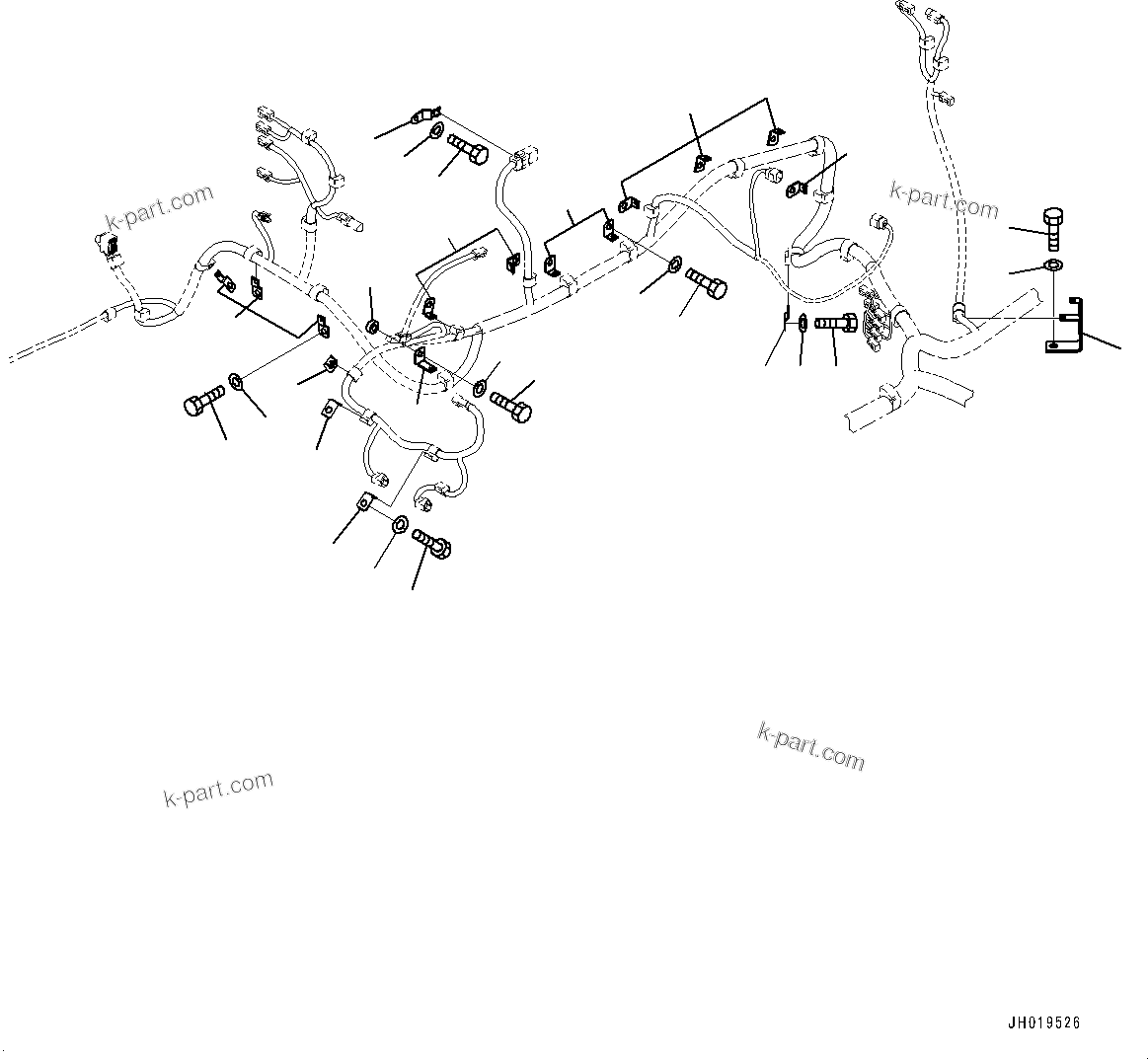 k-part.com
k-part.com
k-part.com
k-part.com
JH019526