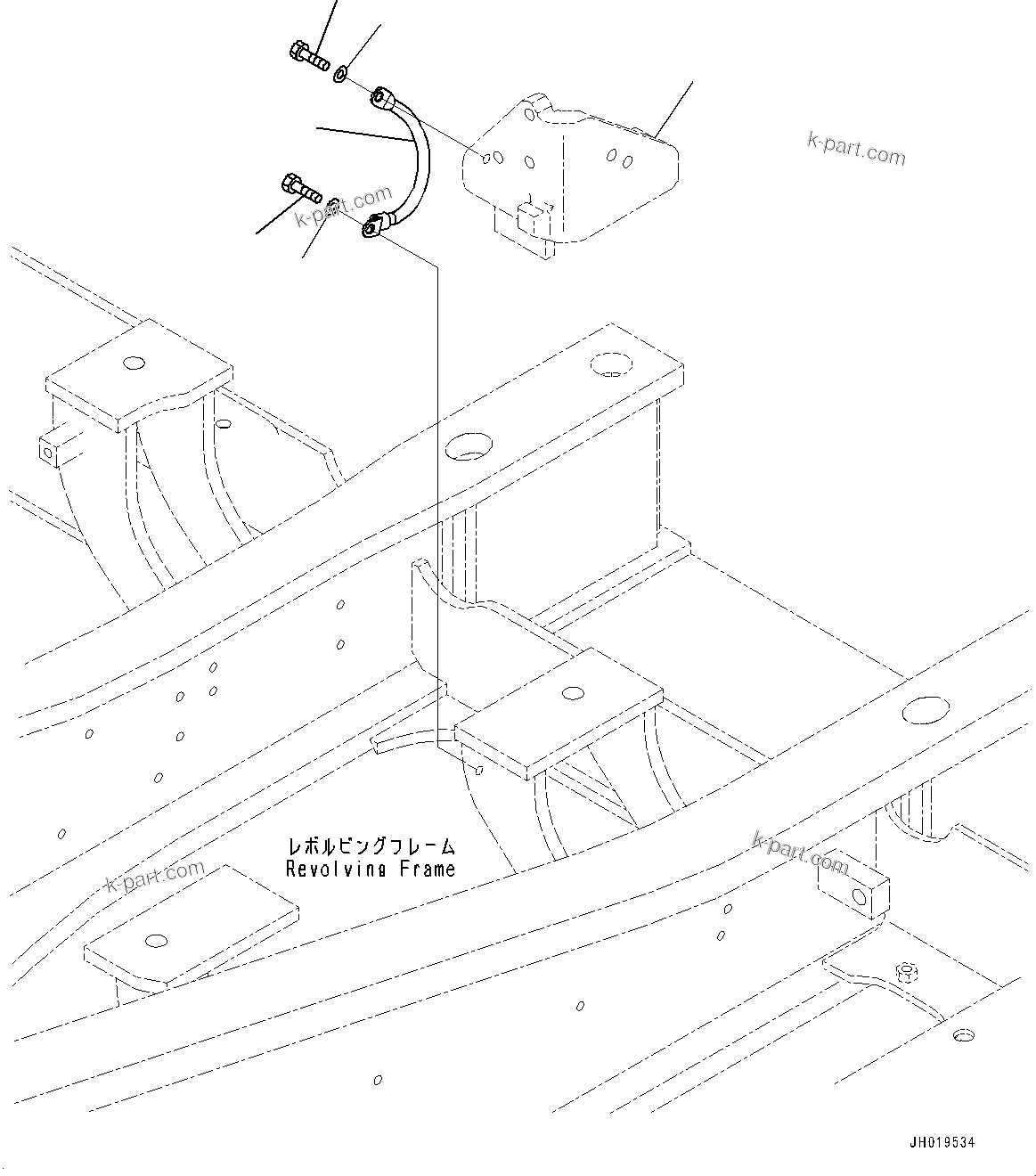 k-part.com

k-part.com

レボルビングフレーム
Revolving Frame

k-part.com

k-part.com

JH019534