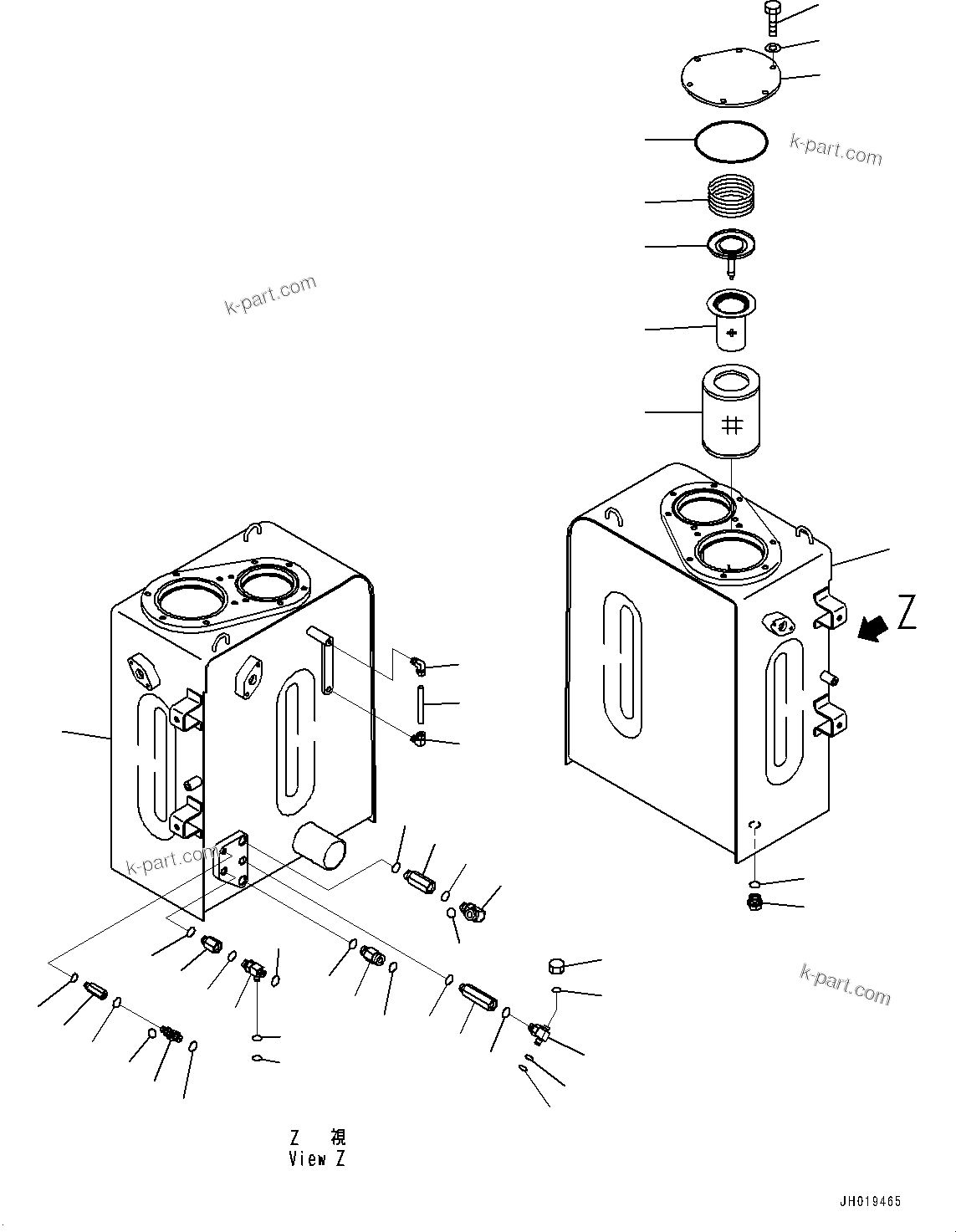 k-part.com

k-part.com

Z

k-part.com

k-part.com

Z 視
View Z

JH019465