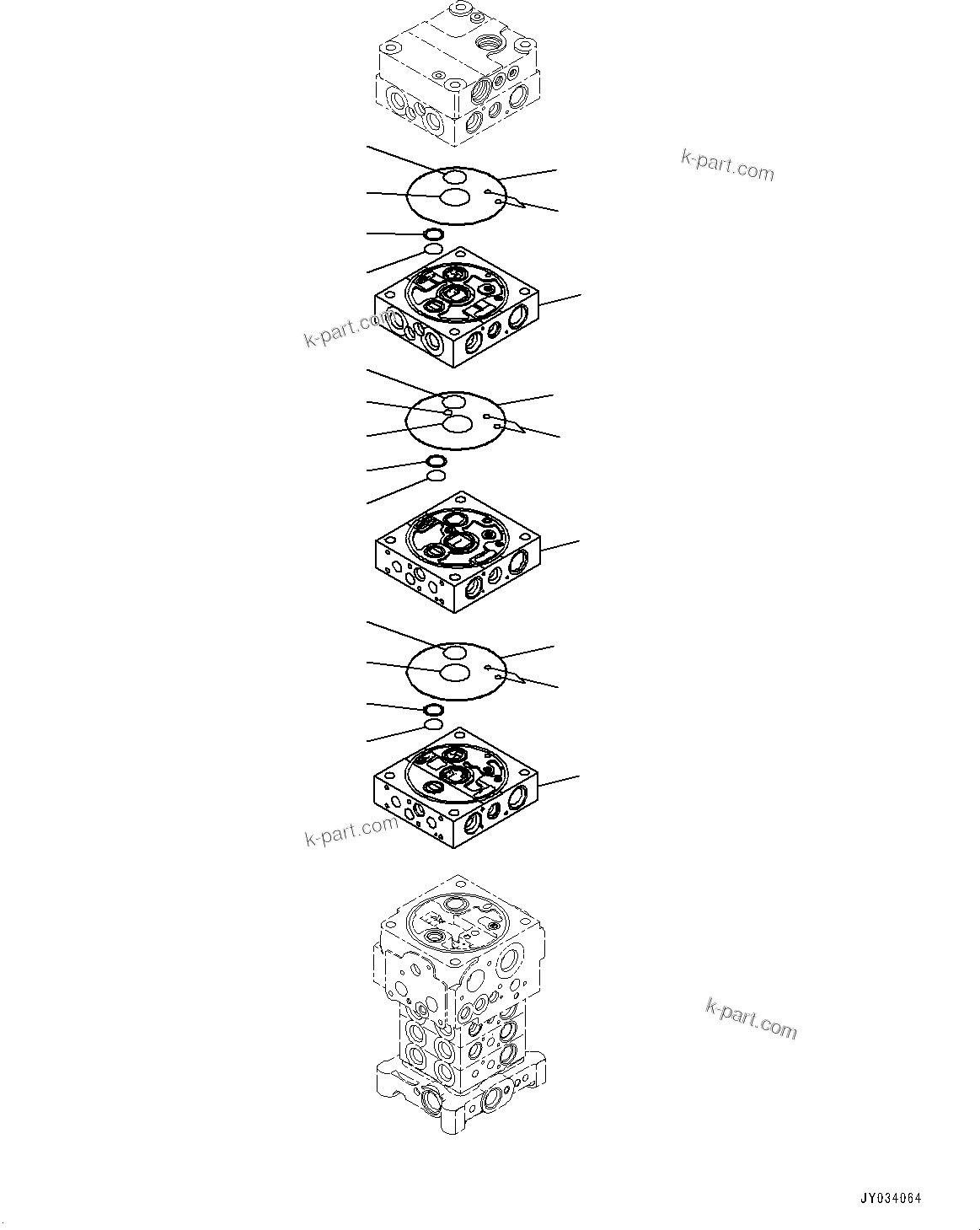 k-part.com

k-part.com

k-part.com

k-part.com

JY034064