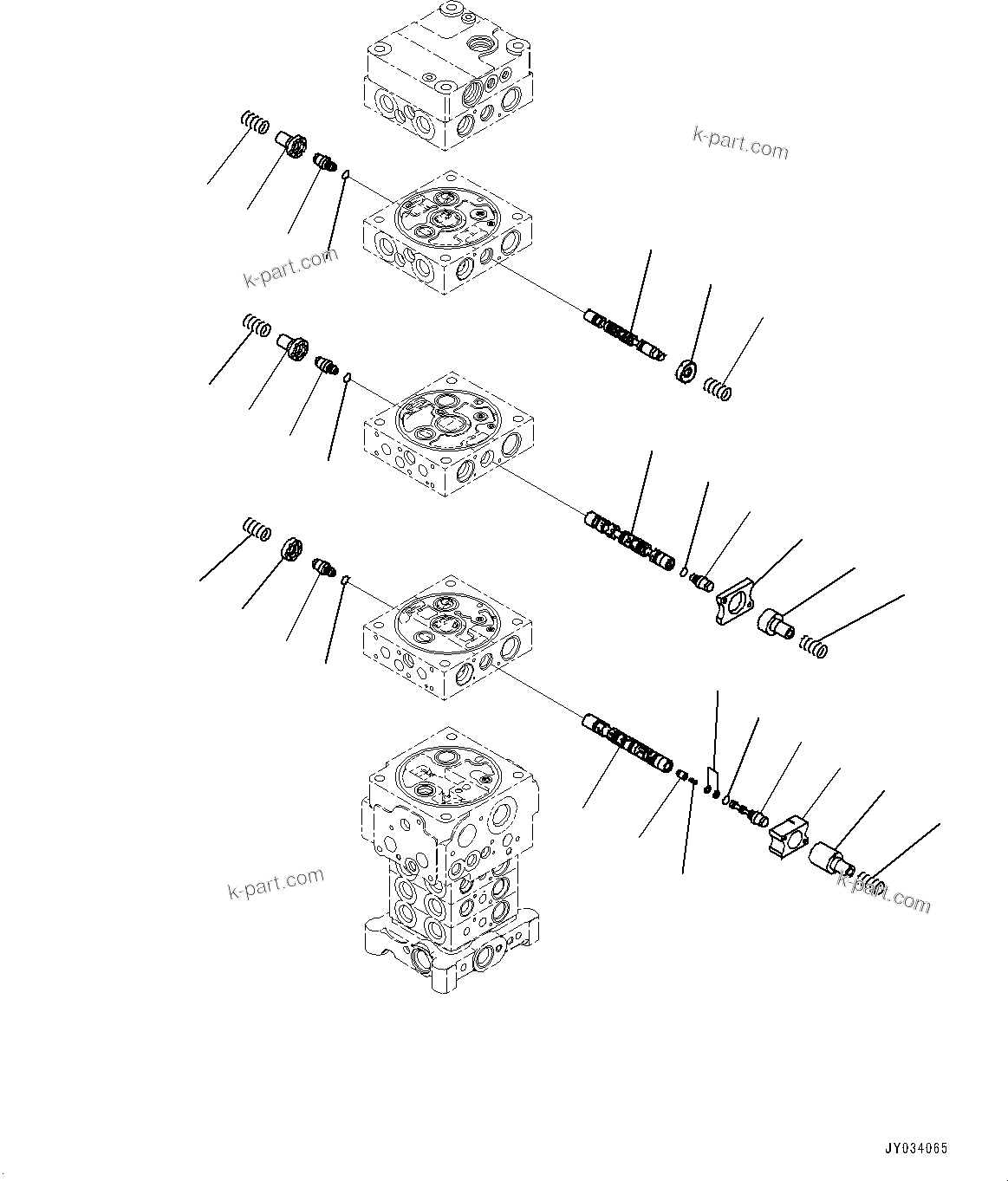 k-part.com

k-part.com

k-part.com

k-part.com

JY034065