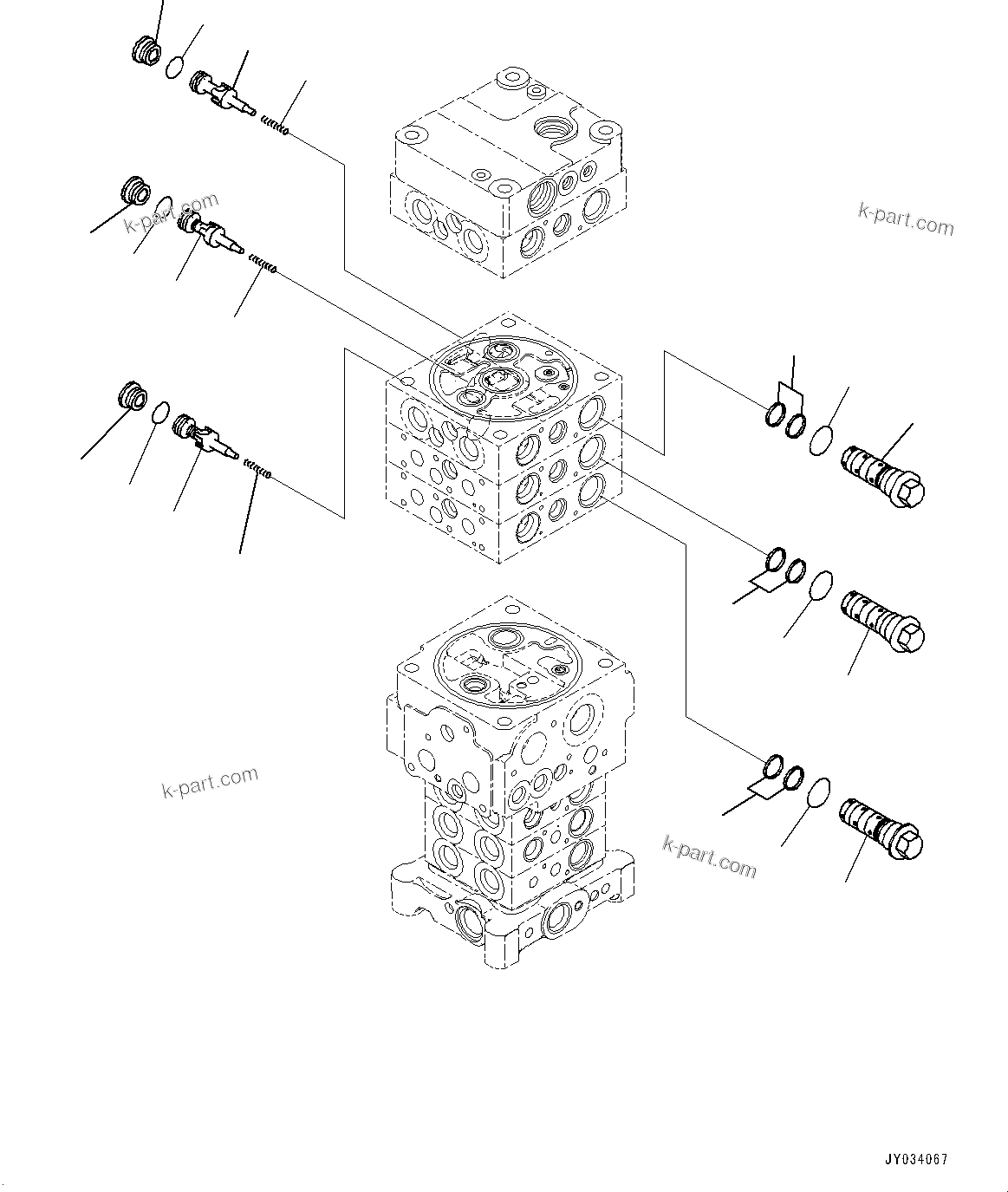 k-part.com

k-part.com

k-part.com

k-part.com

JY034067