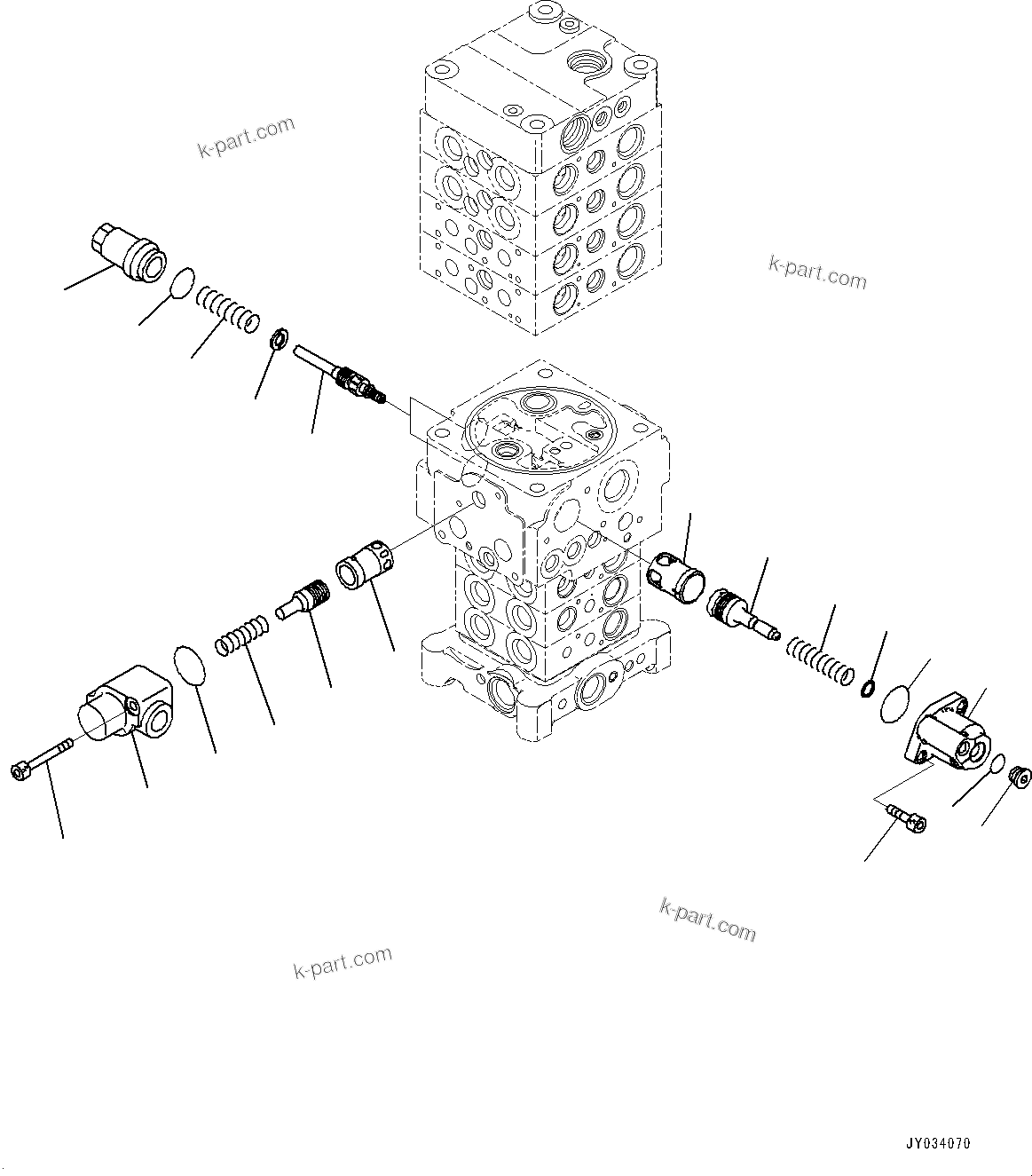 k-part.com

k-part.com

k-part.com

k-part.com

JY034070