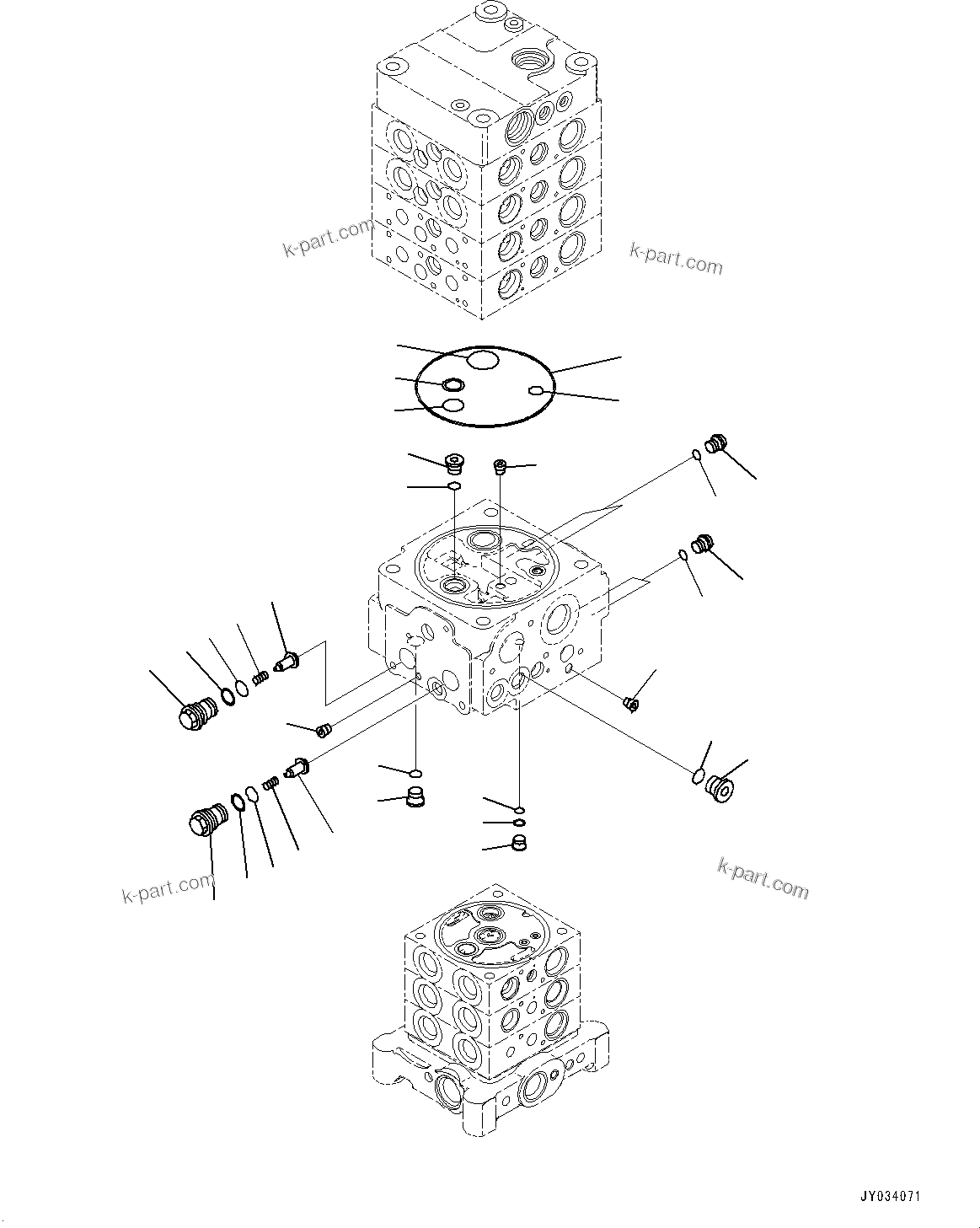 k-part.com
k-part.com
k-part.com
k-part.com
JY034071