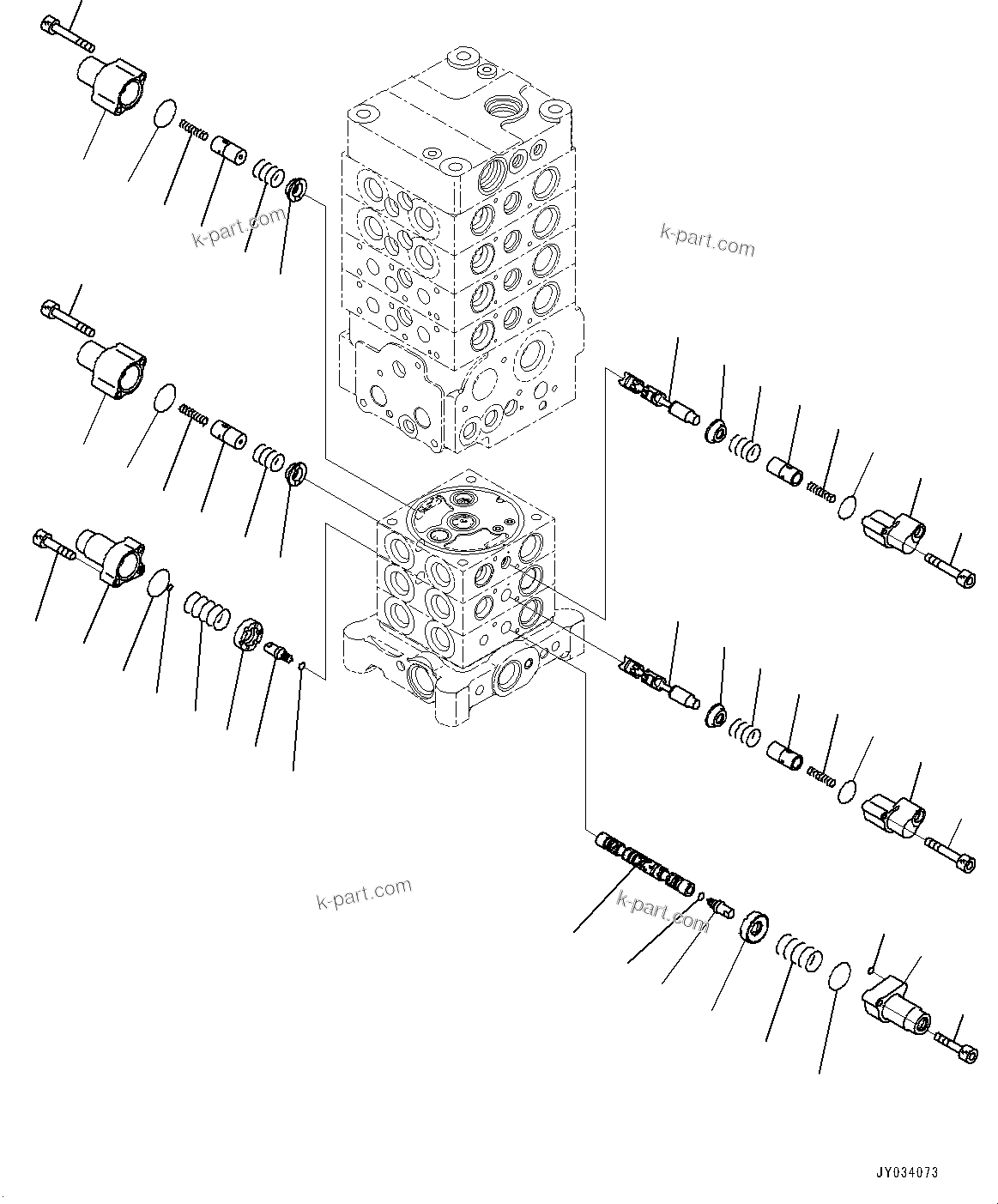 k-part.com

k-part.com

k-part.com

k-part.com

JY034073