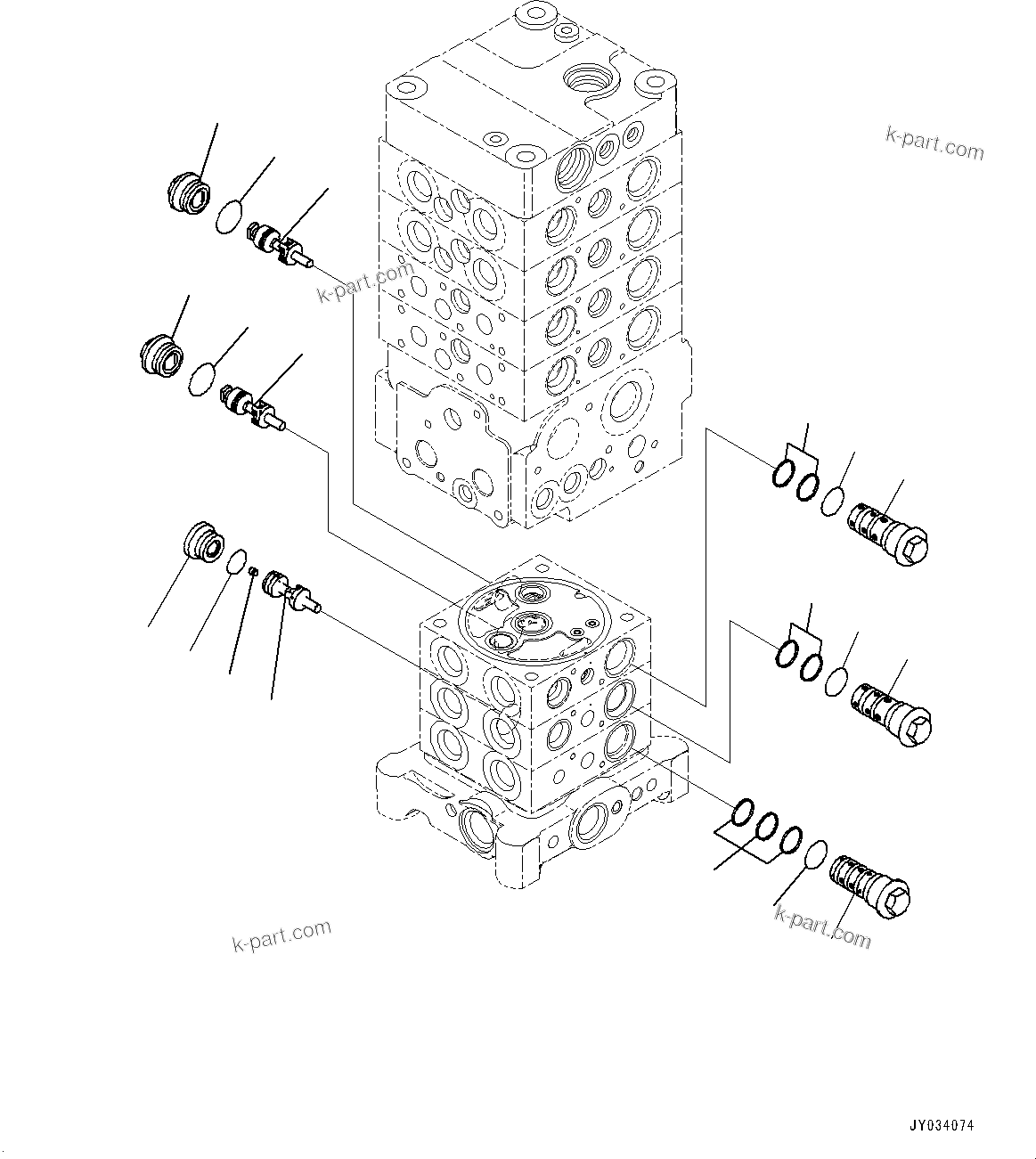 k-part.com

k-part.com

k-part.com

k-part.com

JY034074