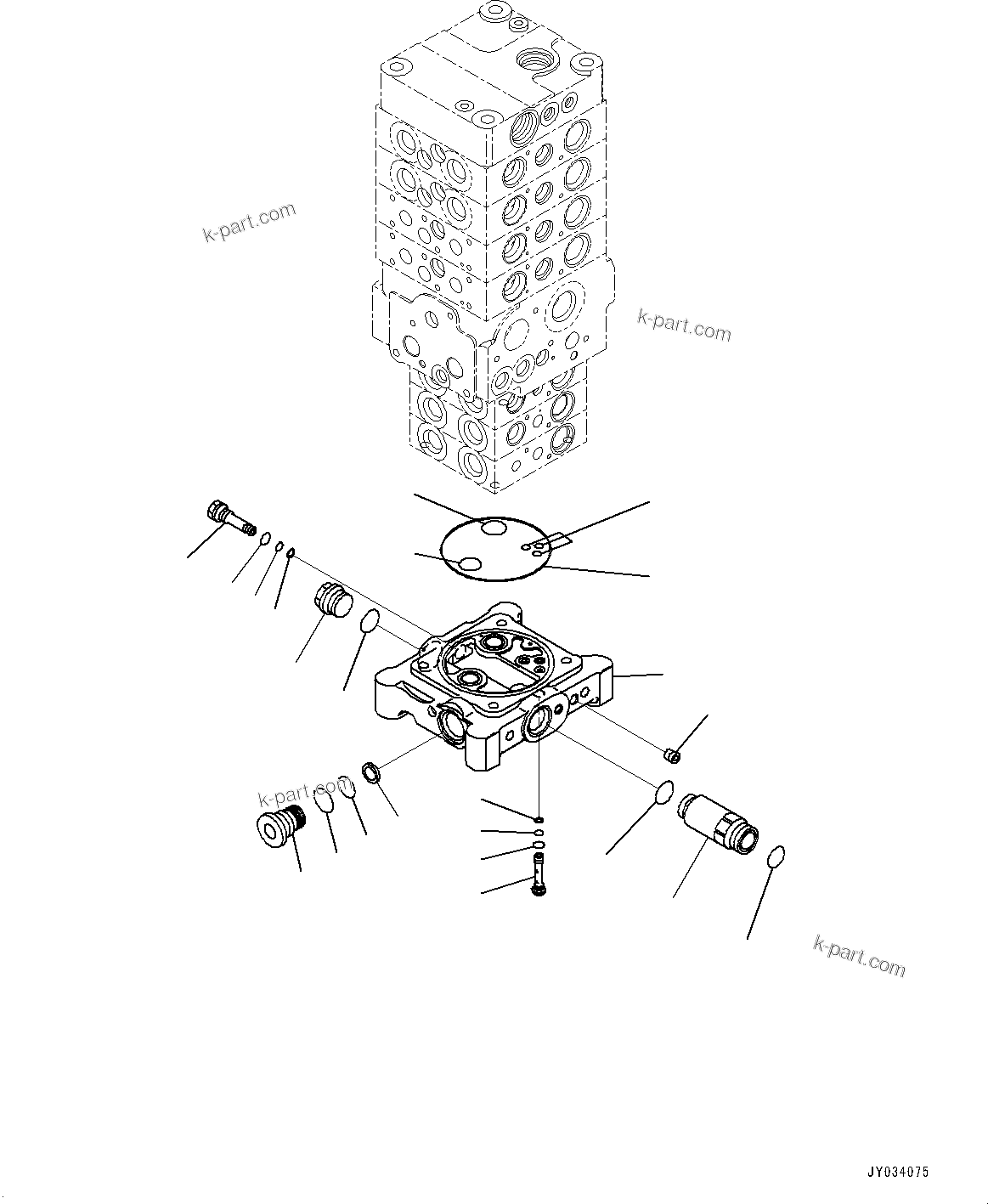 k-part.com

k-part.com

k-part.com

k-part.com

JY034075