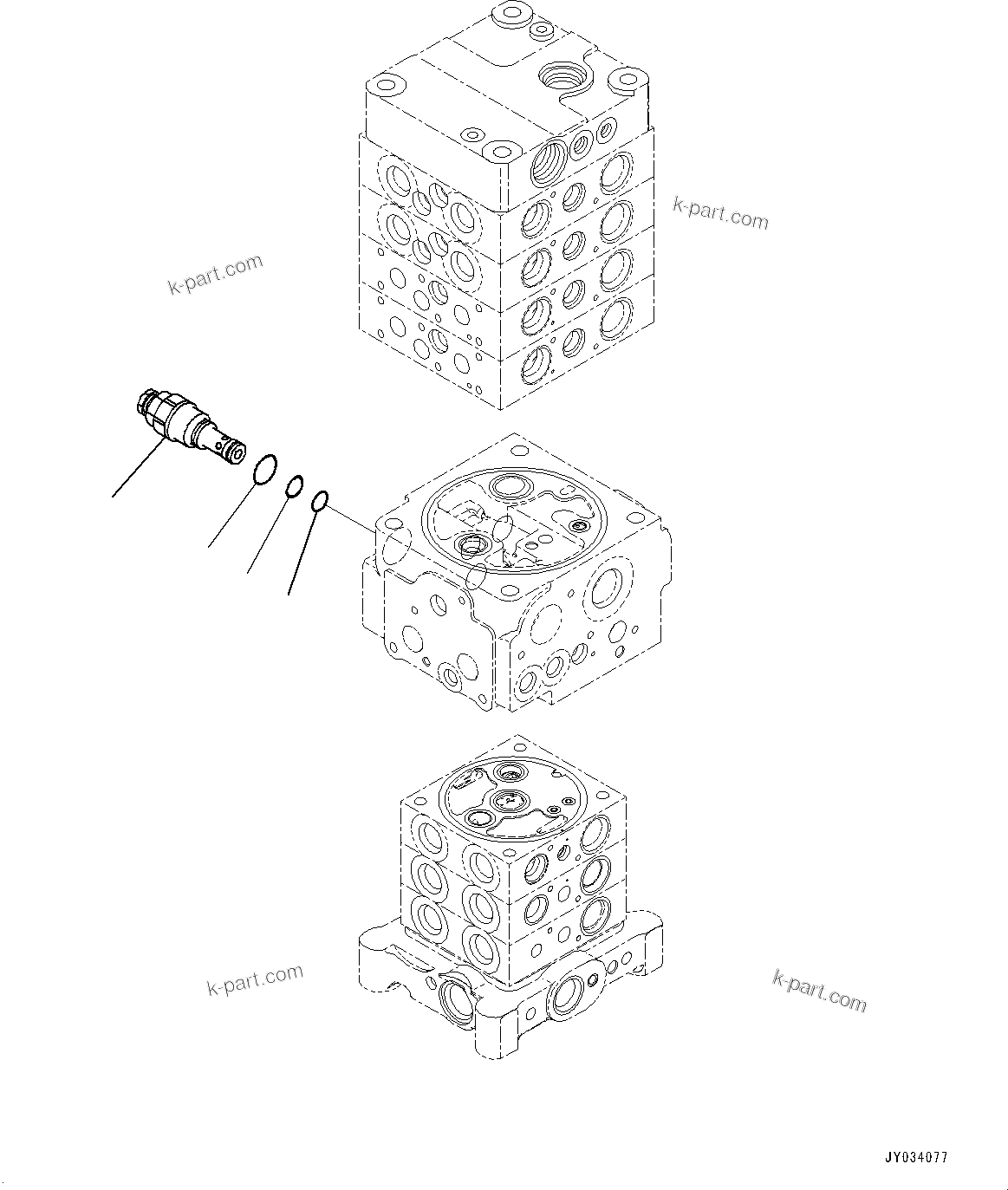 k-part.com

k-part.com

k-part.com

k-part.com

JY034077