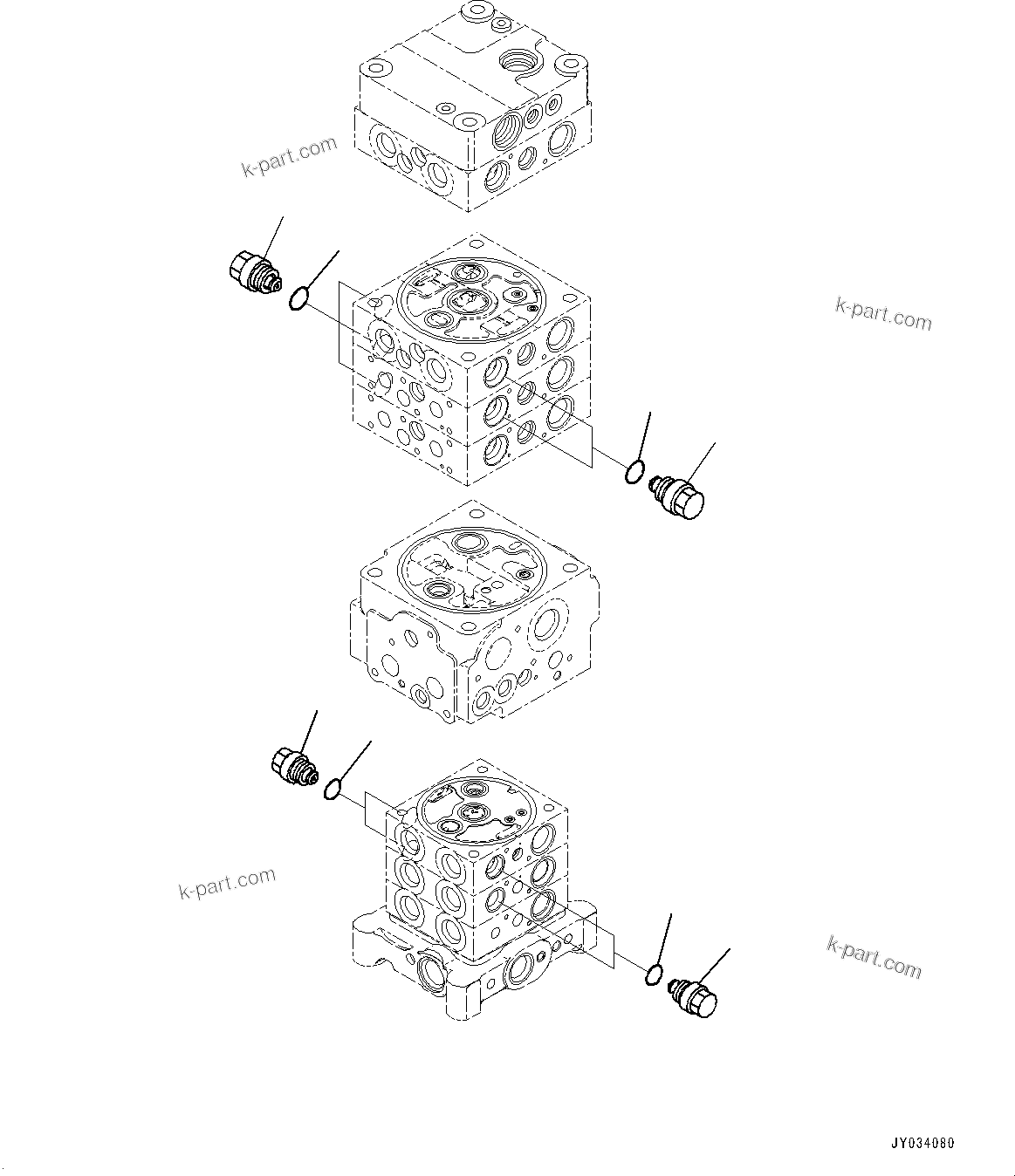 k-part.com

k-part.com

k-part.com

k-part.com

JY034080