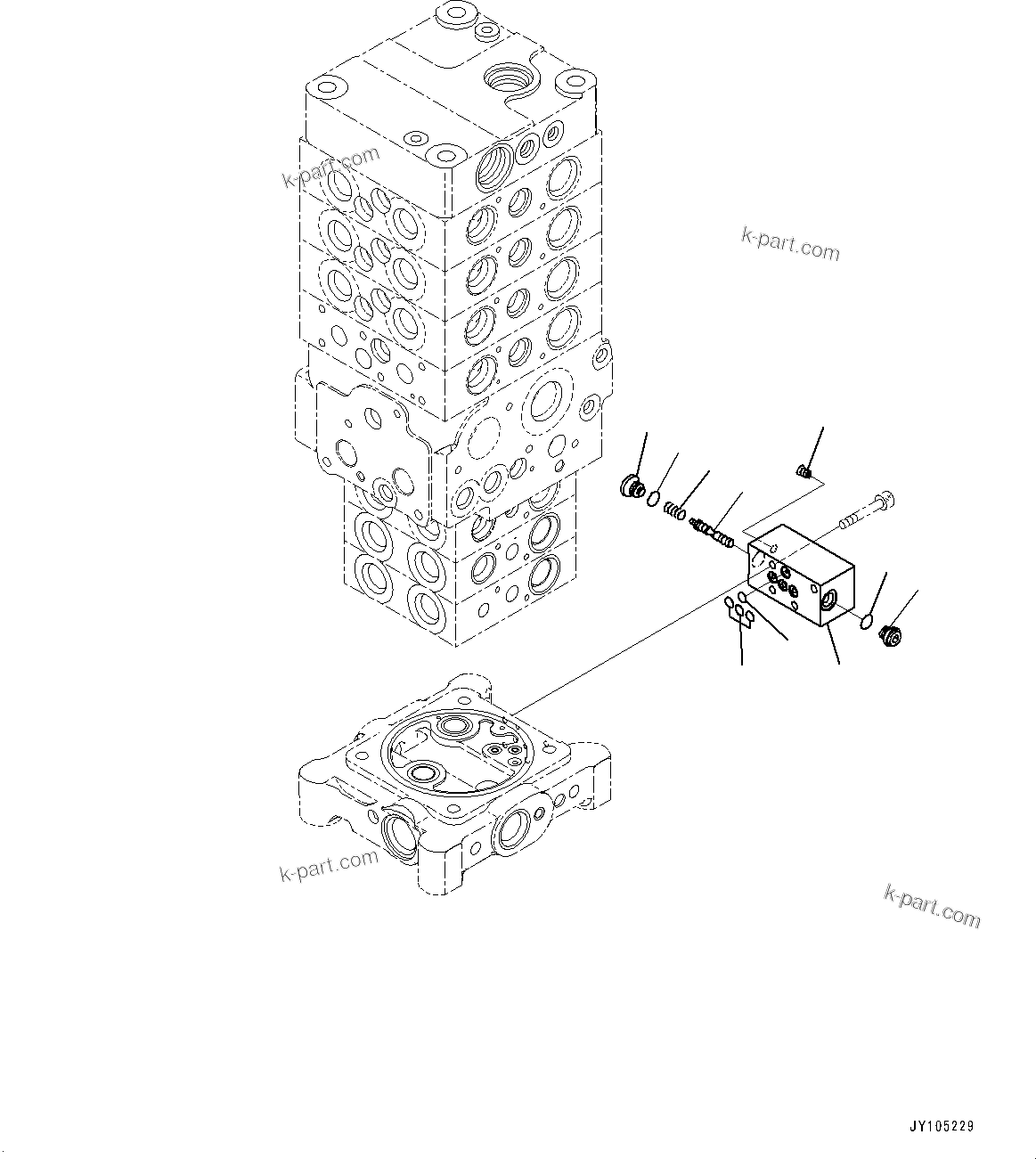 k-part.com

k-part.com

k-part.com

k-part.com

JY105229