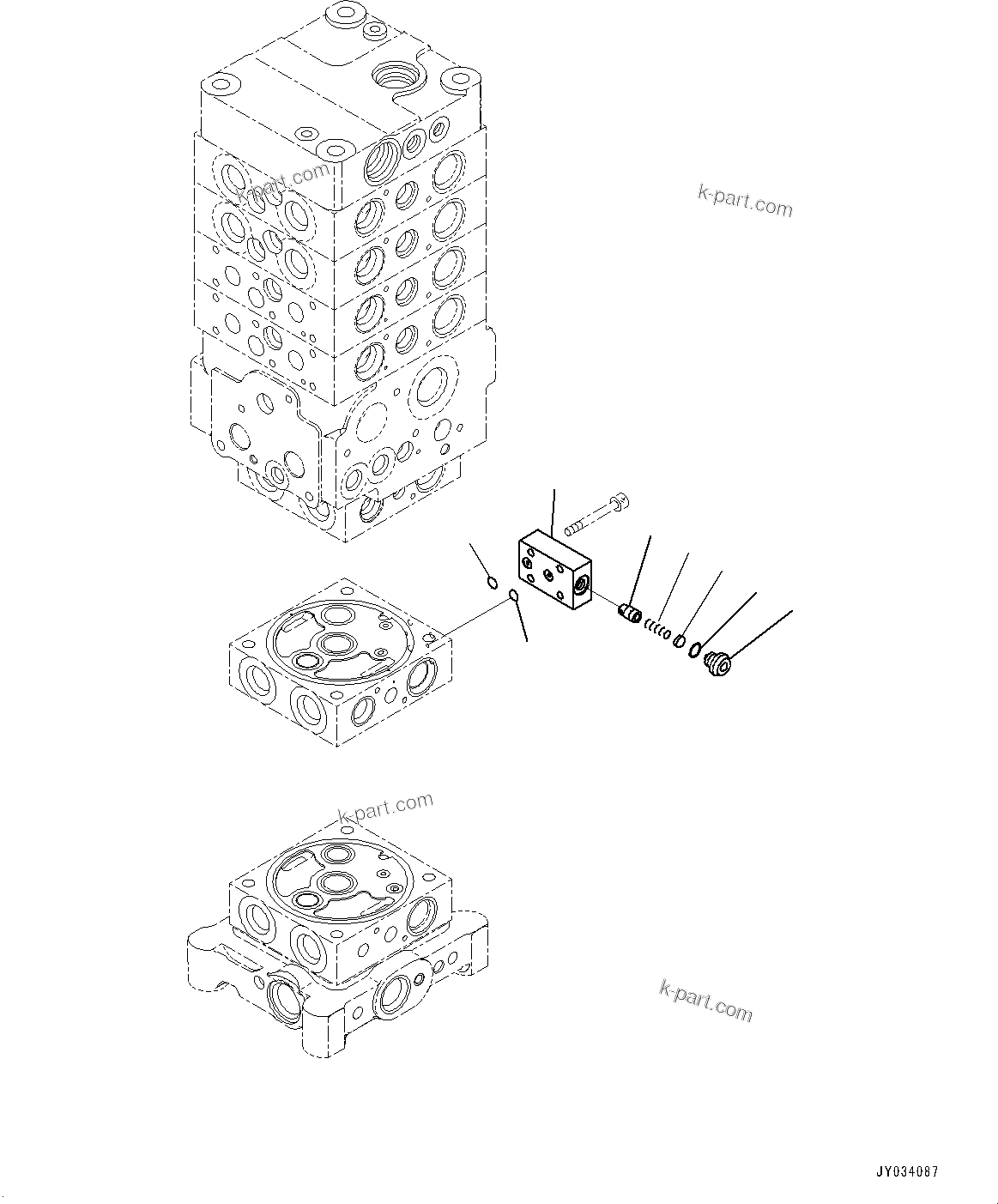 k-part.com

k-part.com

k-part.com

k-part.com

JY034087