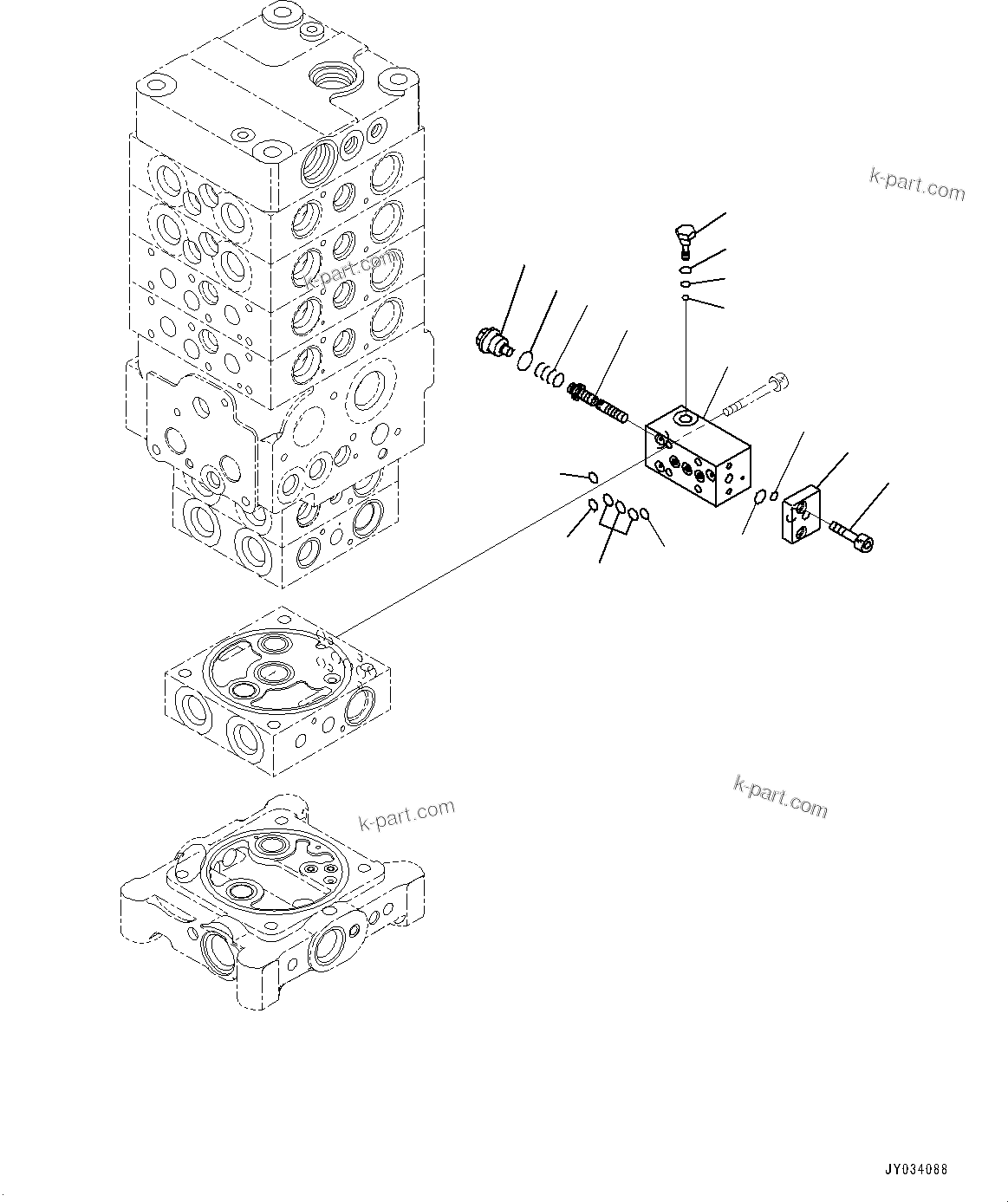 k-part.com

k-part.com

k-part.com

k-part.com

JY034088