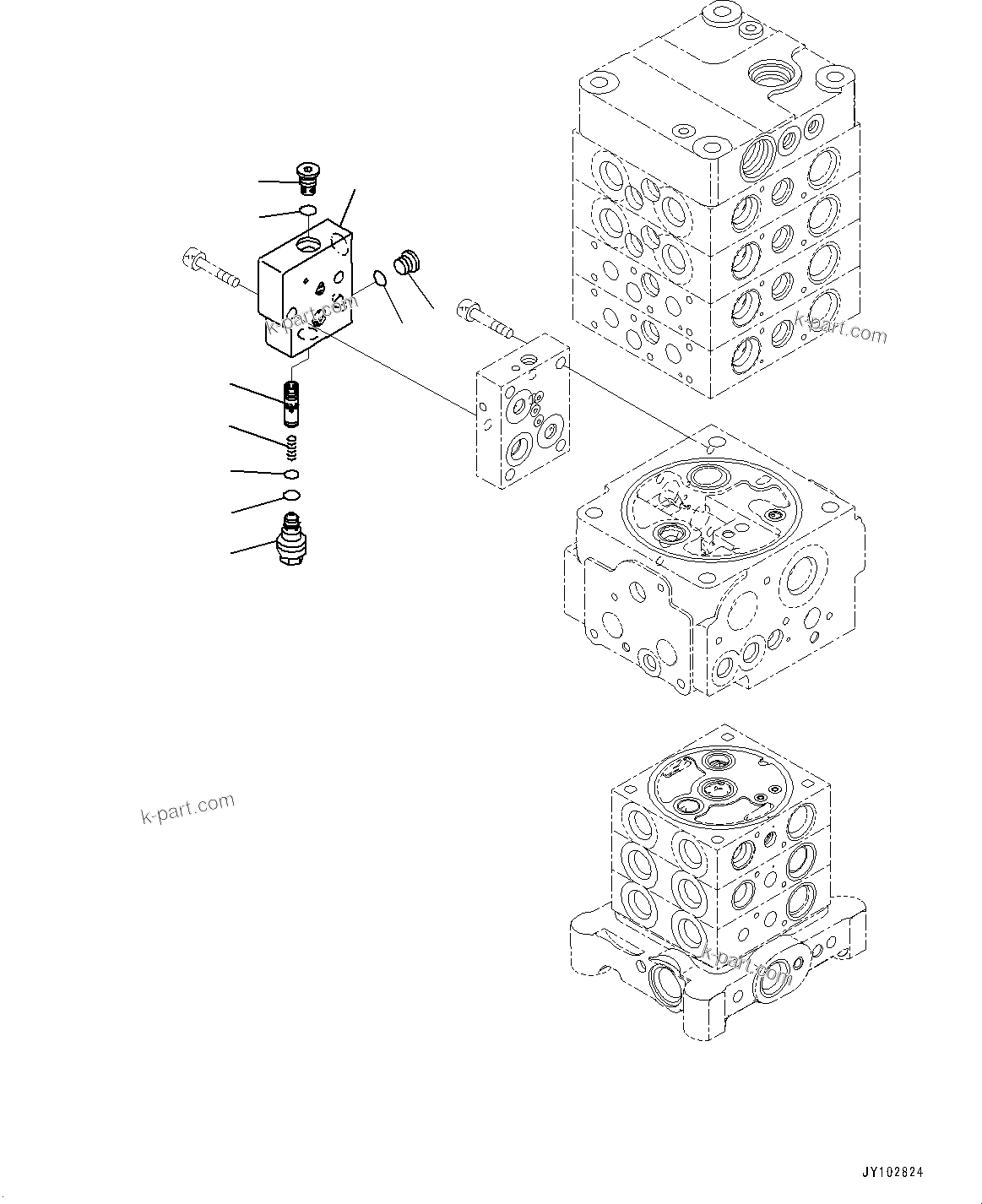 k-part.com

k-part.com

k-part.com

k-part.com

JY102824