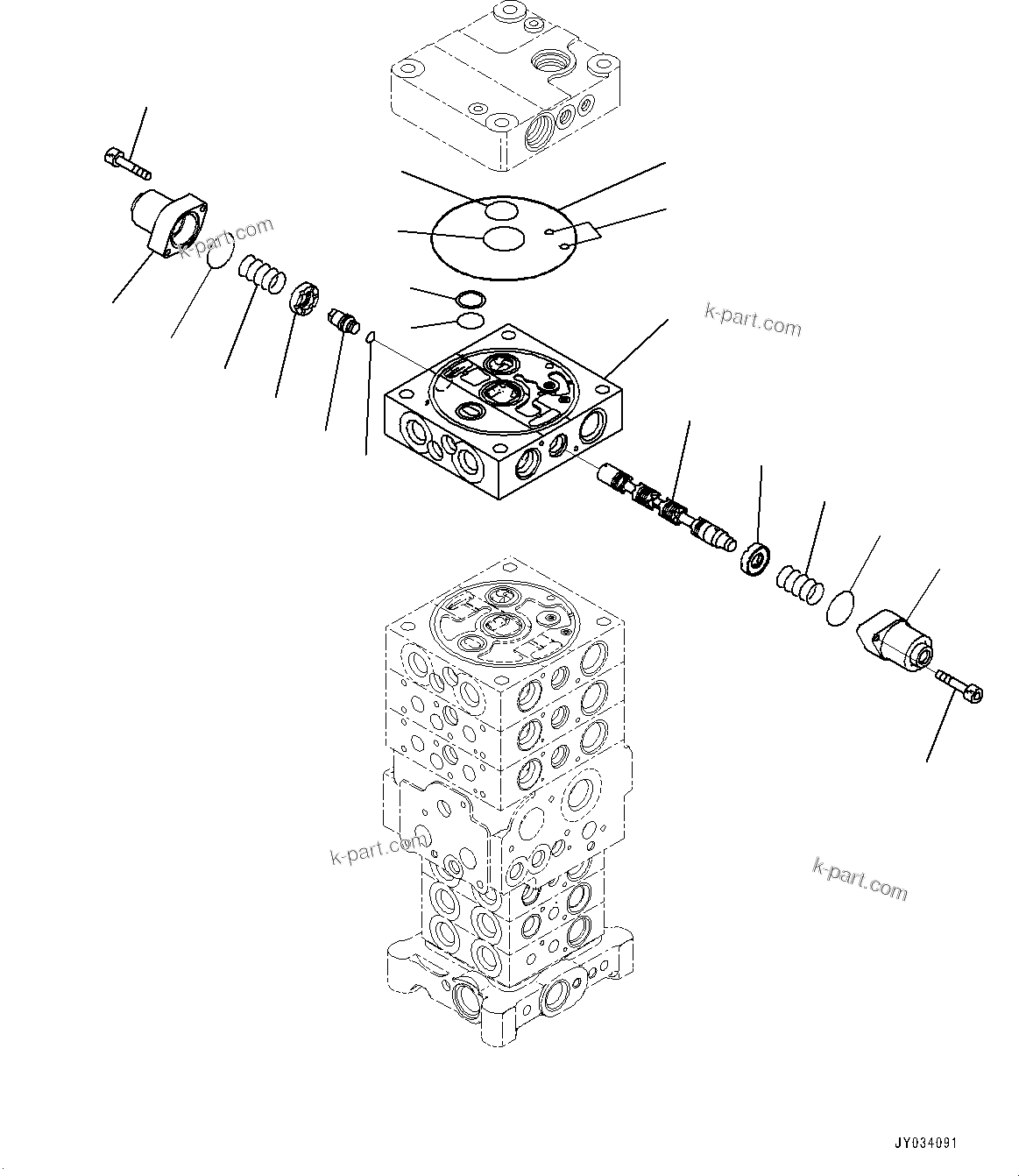 k-part.com

k-part.com

k-part.com

k-part.com

JY034091