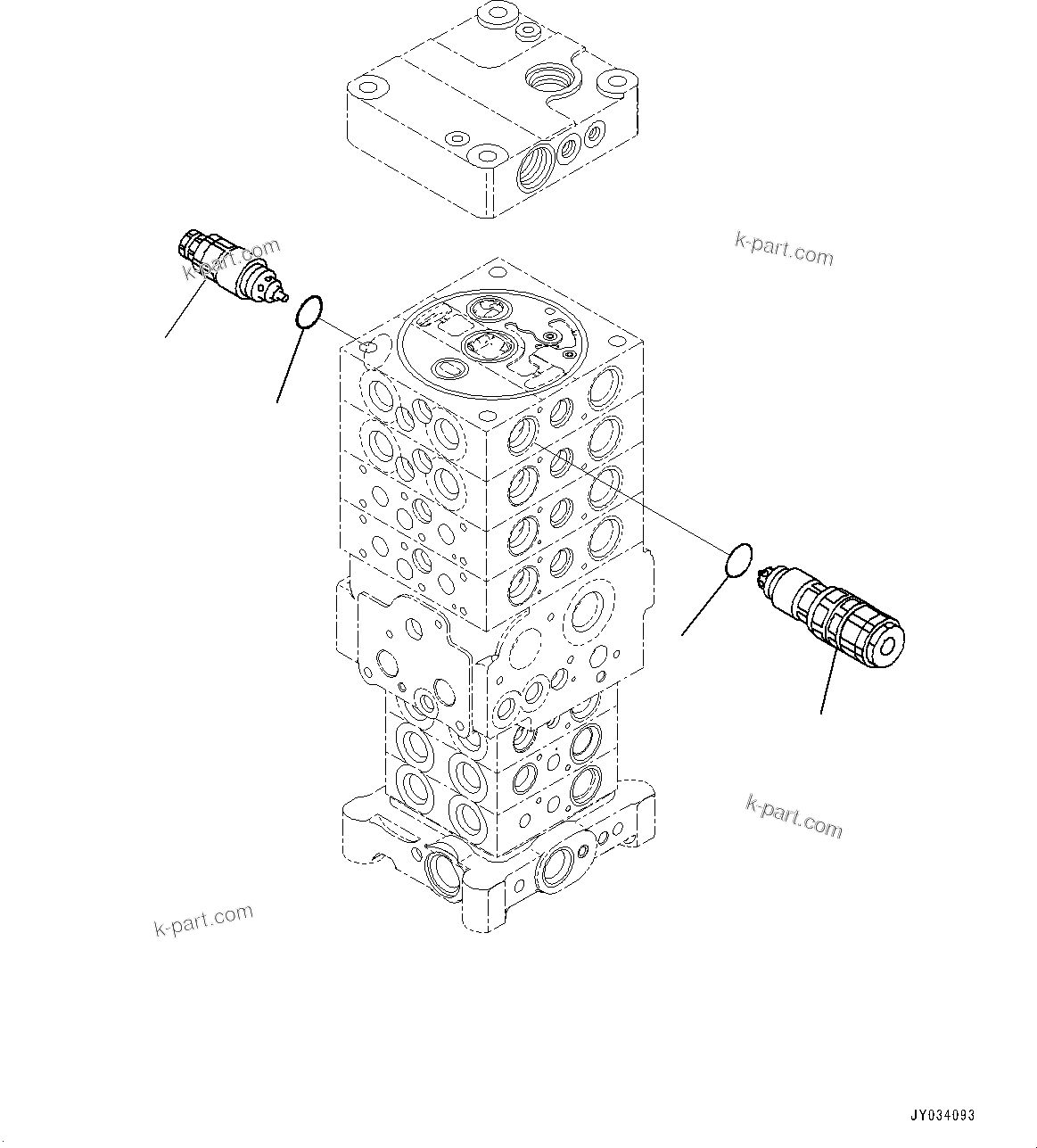 k-part.com

k-part.com

k-part.com

k-part.com

JY034093