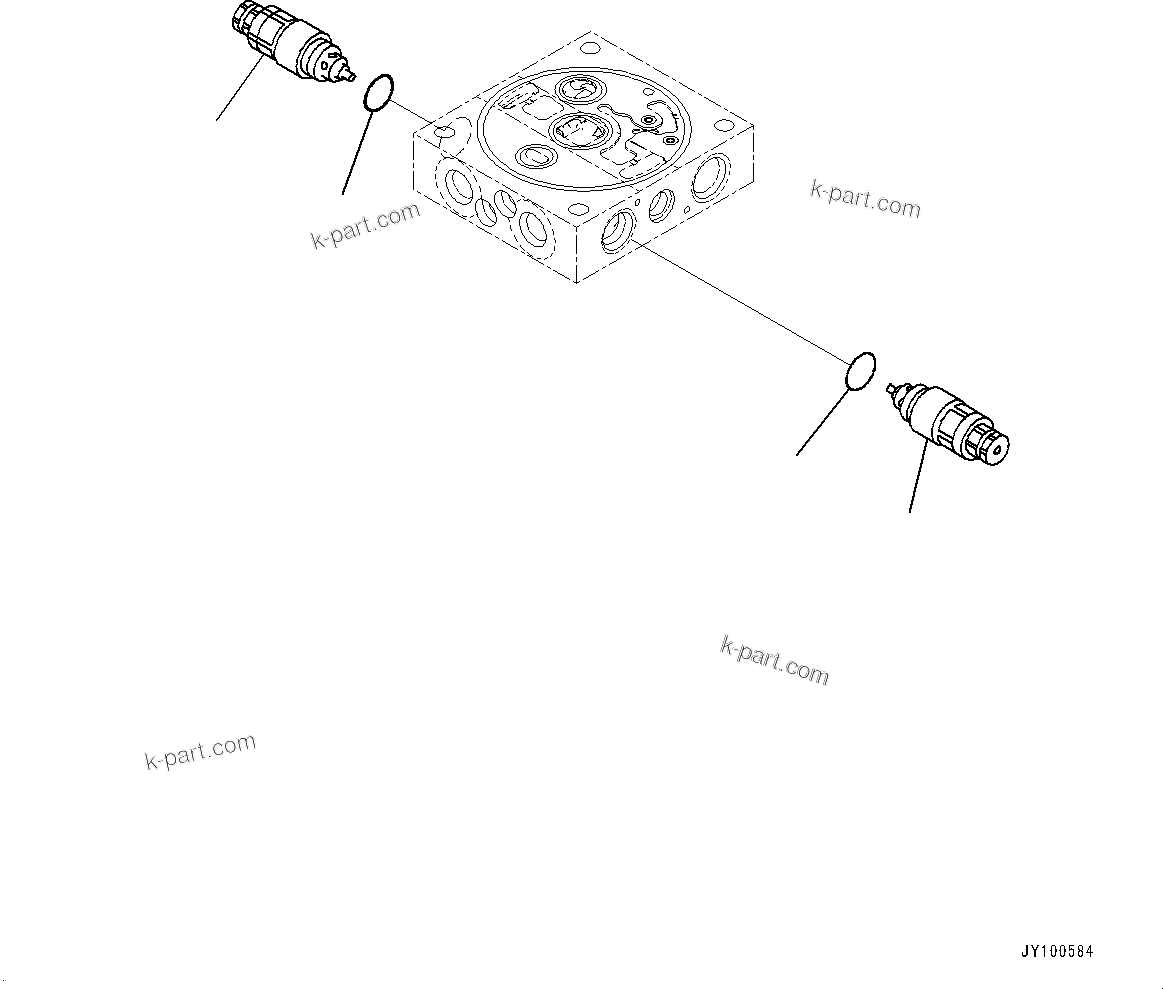 k-part.com

k-part.com

k-part.com

k-part.com

JY100584