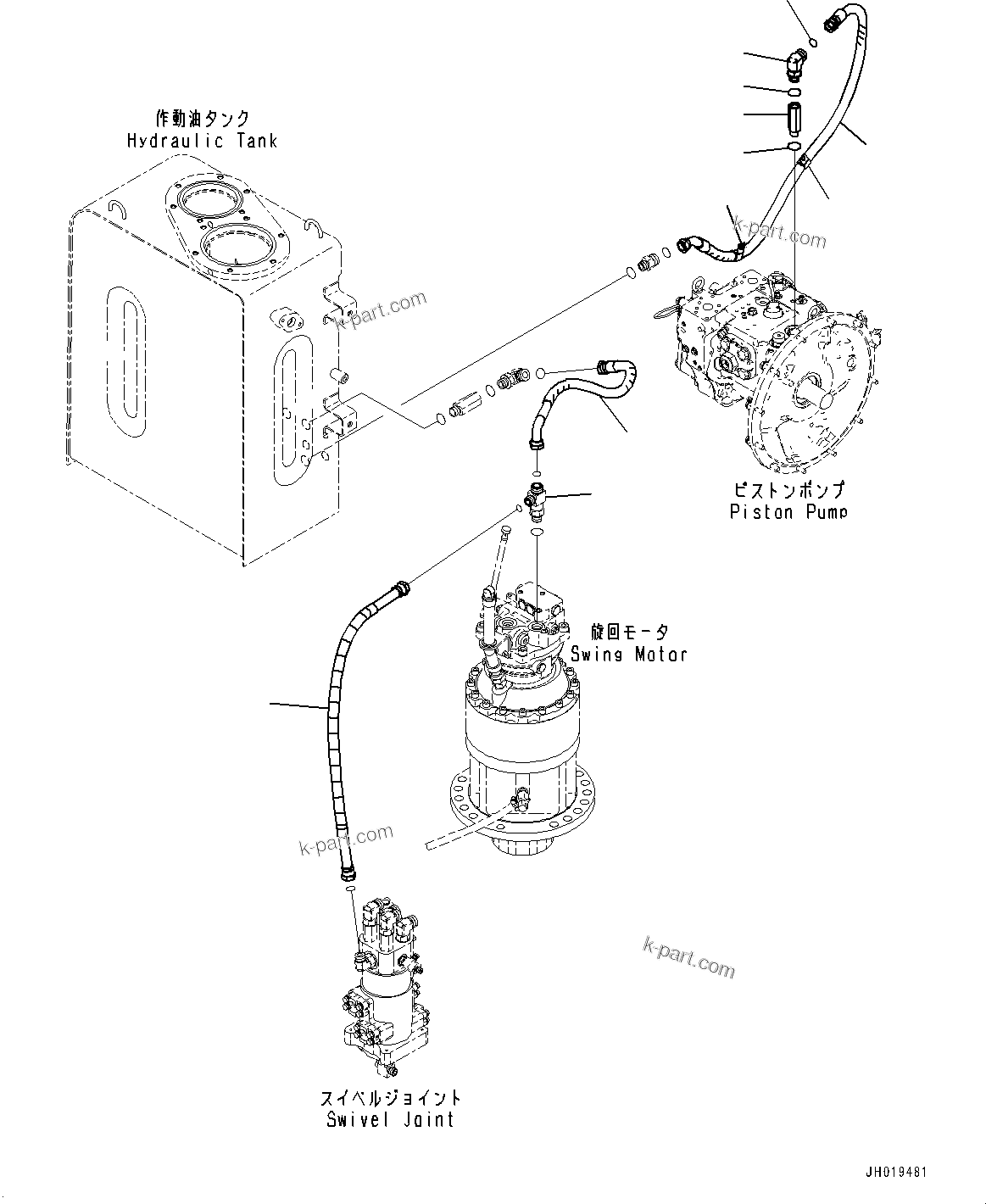 作動油タンク
Hydraulic Tank

k-part.com

k-part.com

ピストンポンプ
Piston Pump

旋回モータ
Swing Motor

k-part.com

k-part.com

スイベルジョイント
Swivel Joint

JH019481