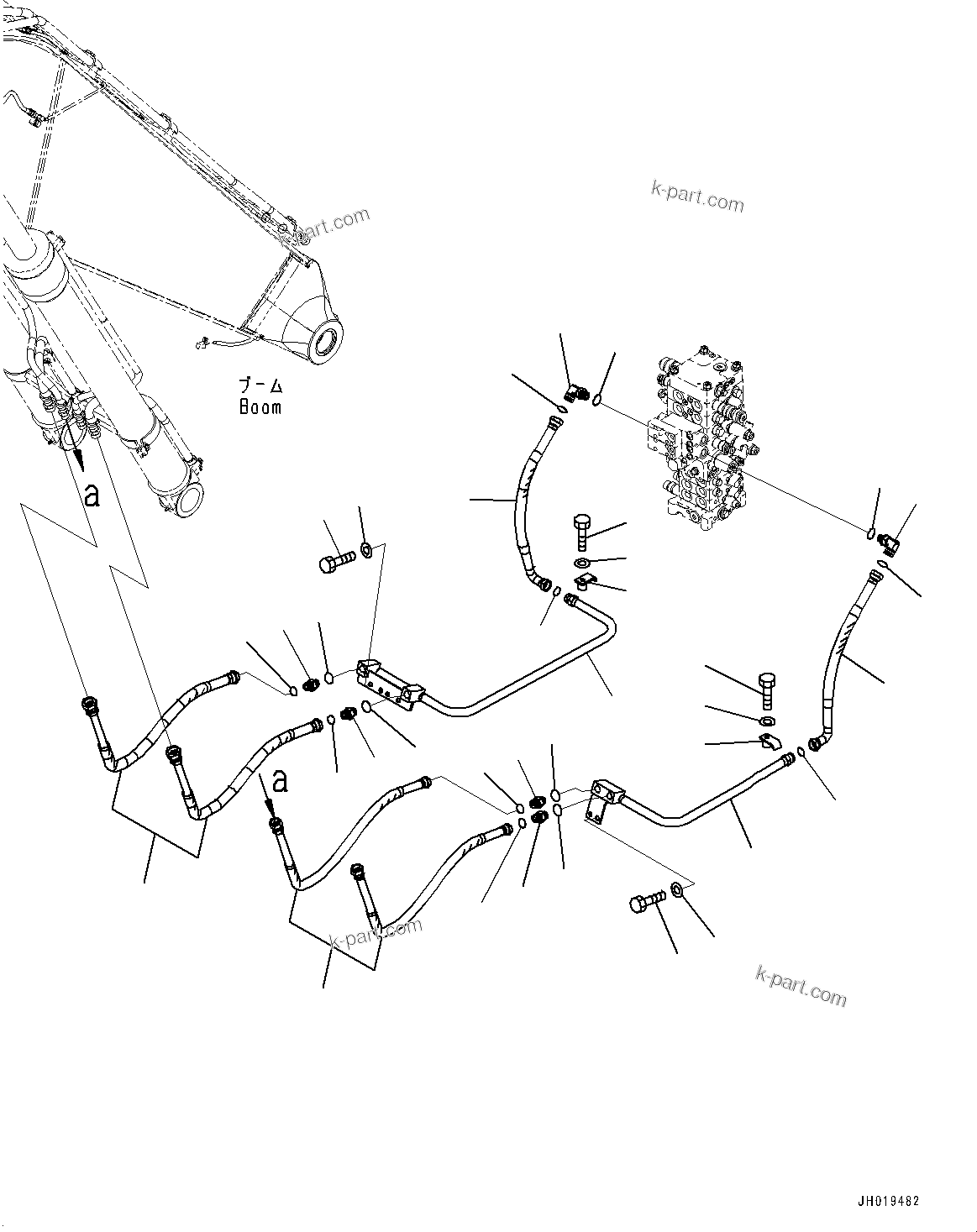 k-part.com

k-part.com

ブーム
Boom

a

a

k-part.com

k-part.com

JH019482