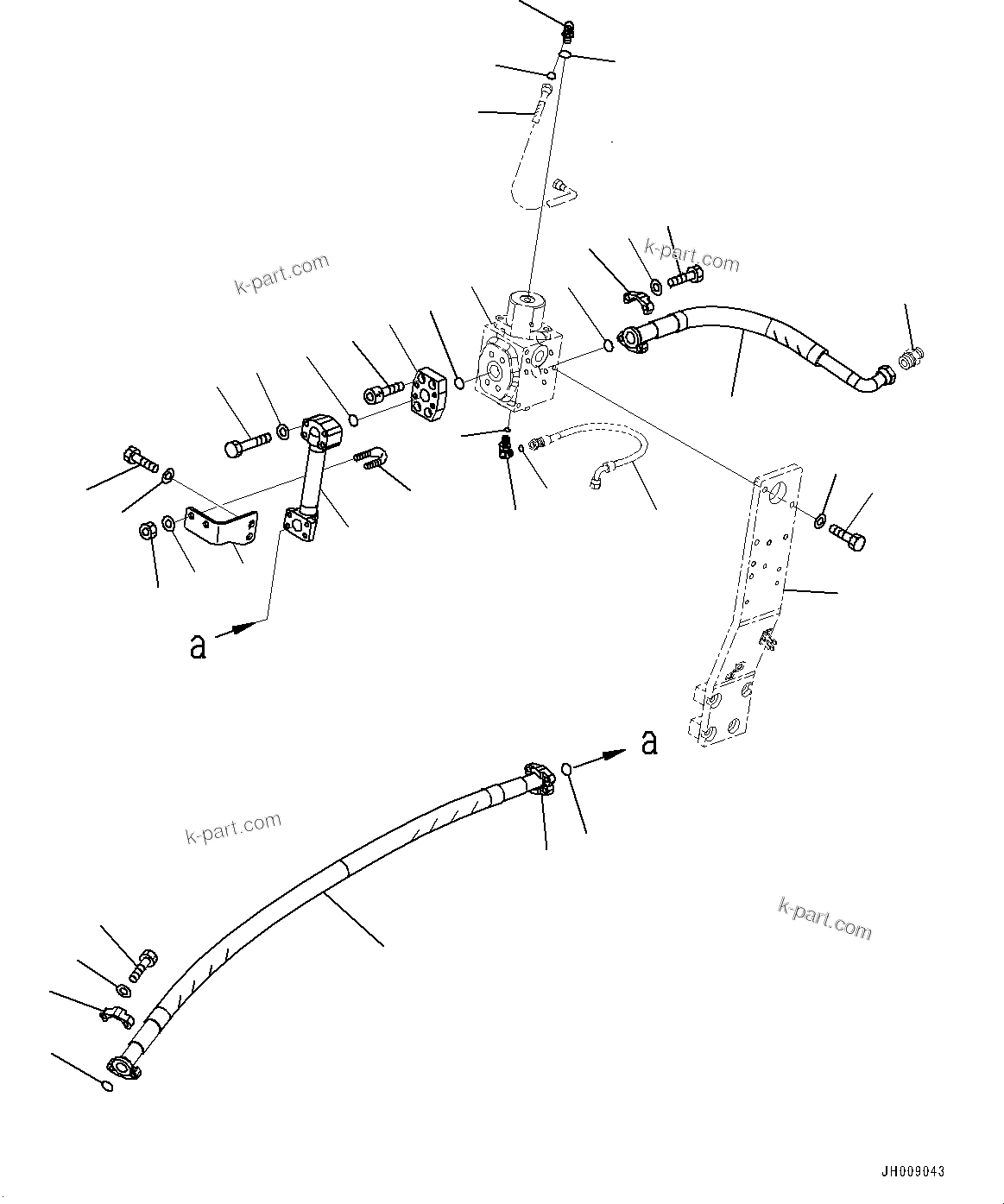 k-part.com

k-part.com

a

a

k-part.com

k-part.com

JH009043