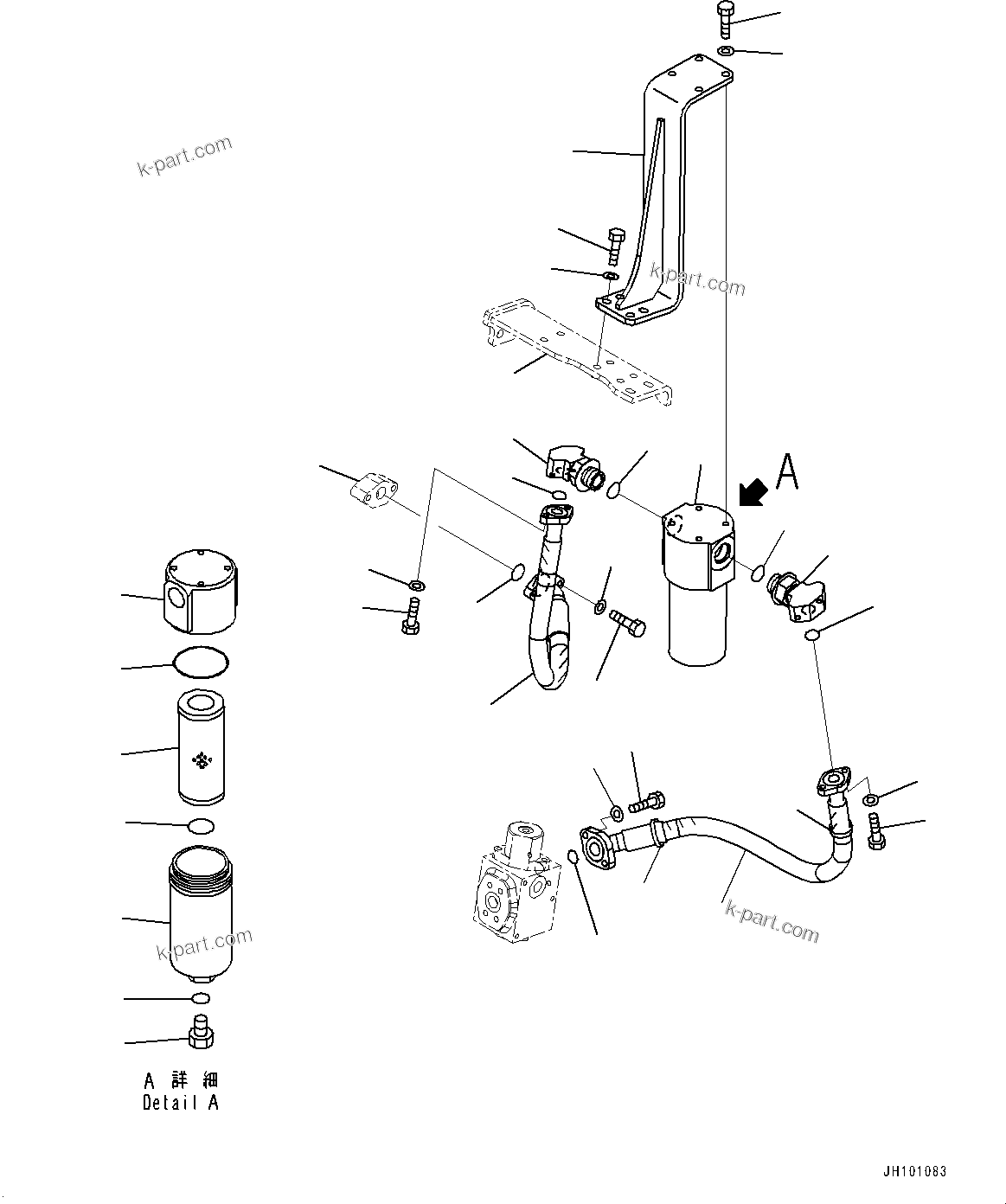 k-part.com

k-part.com

A

k-part.com

k-part.com

A 詳 細
Detail A

JH101083