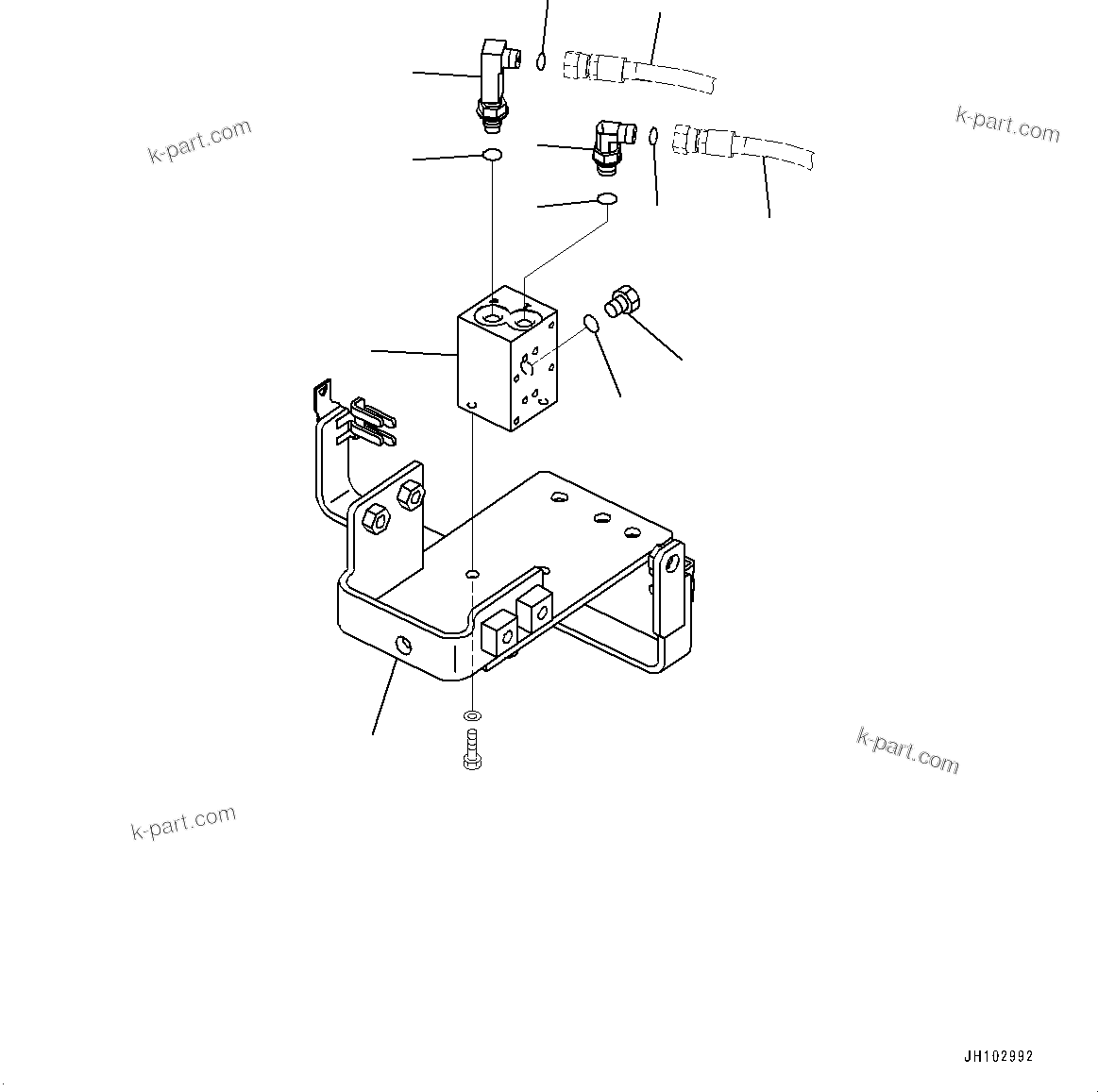 k-part.com

k-part.com

k-part.com

k-part.com

JH102992