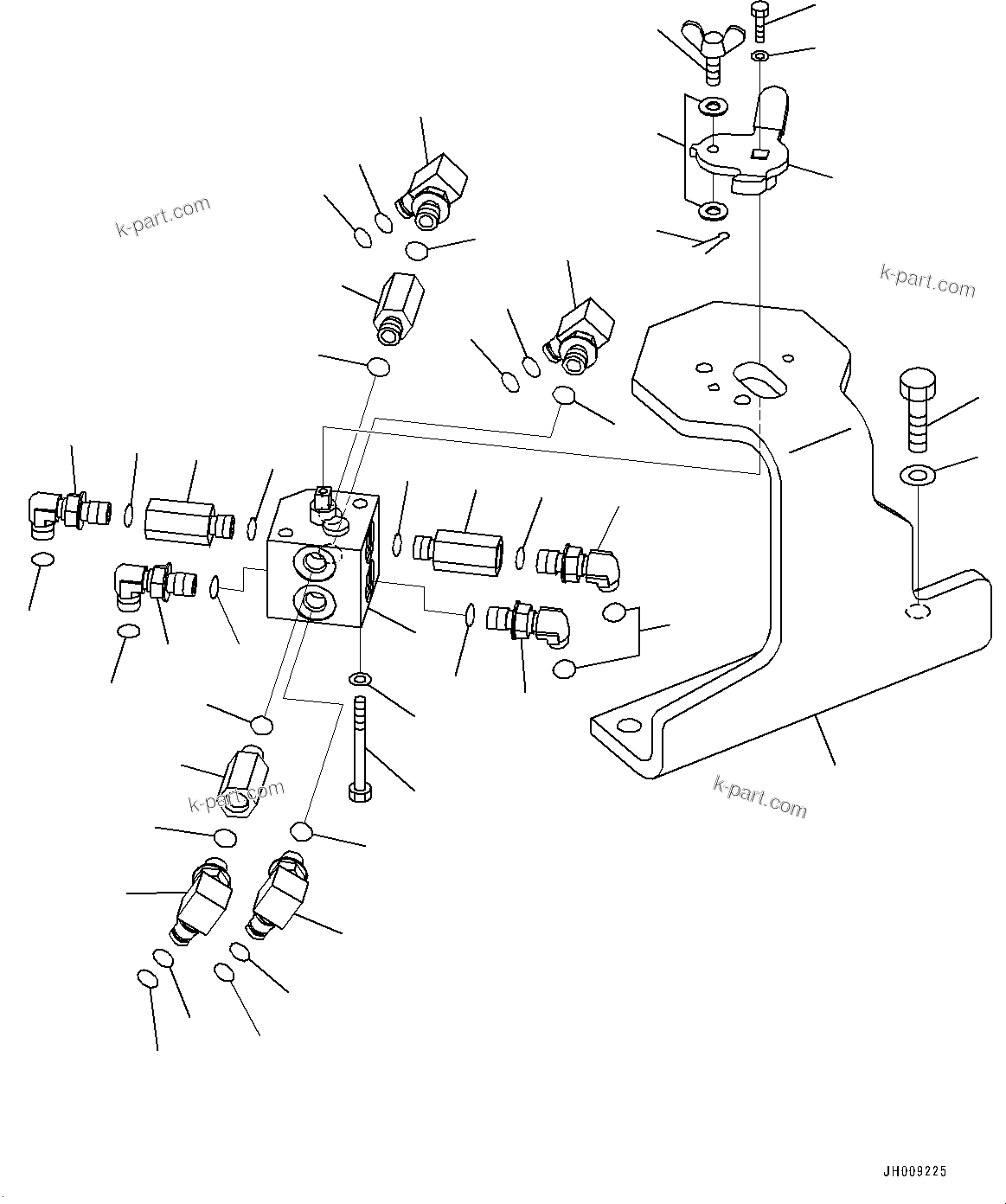 k-part.com

k-part.com

k-part.com

k-part.com

JH009225