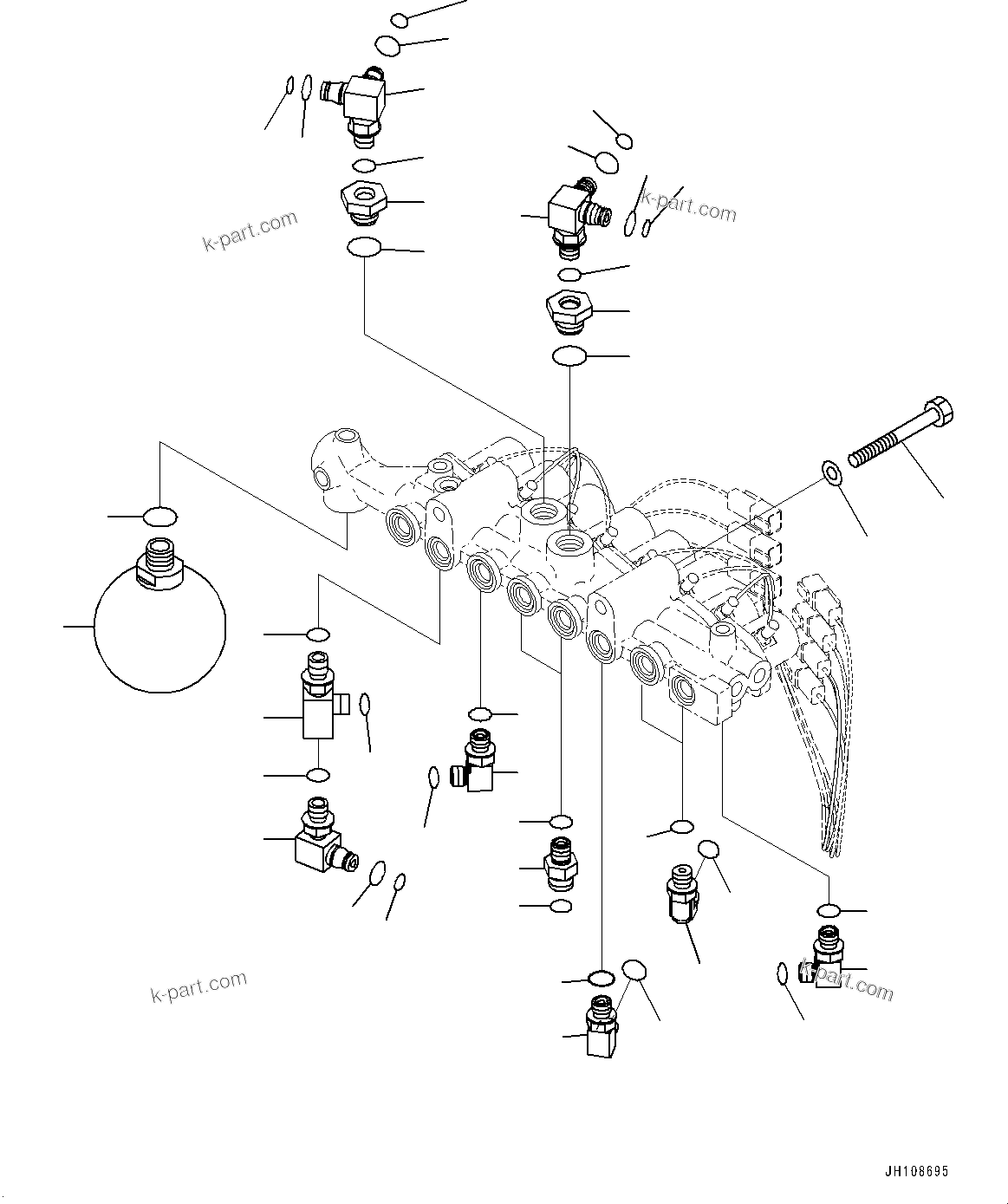 k-part.com

k-part.com

k-part.com

k-part.com

JH108695