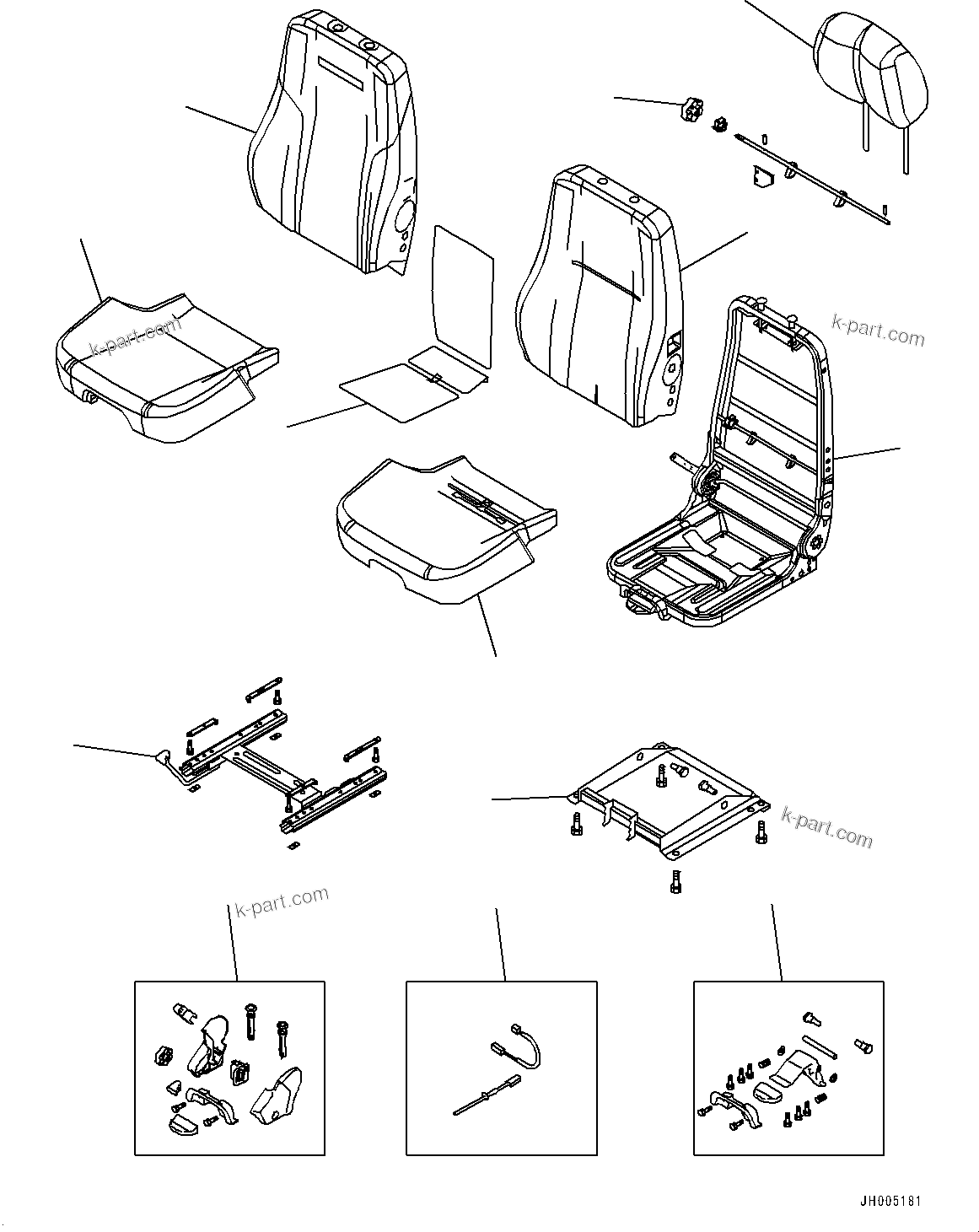 k-part.com

k-part.com

k-part.com

k-part.com

JH005181