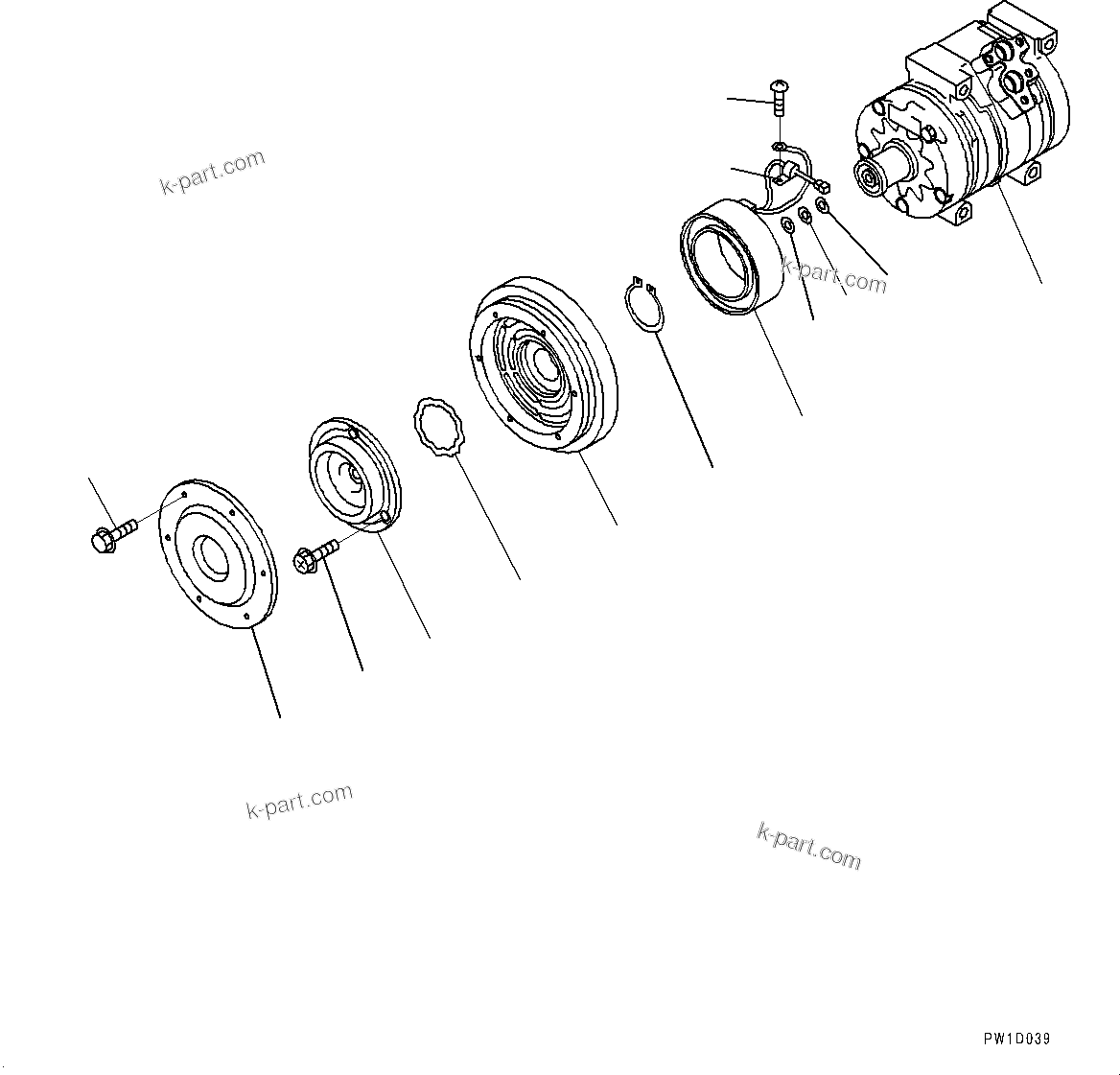 k-part.com

k-part.com

k-part.com

k-part.com

PW1D039