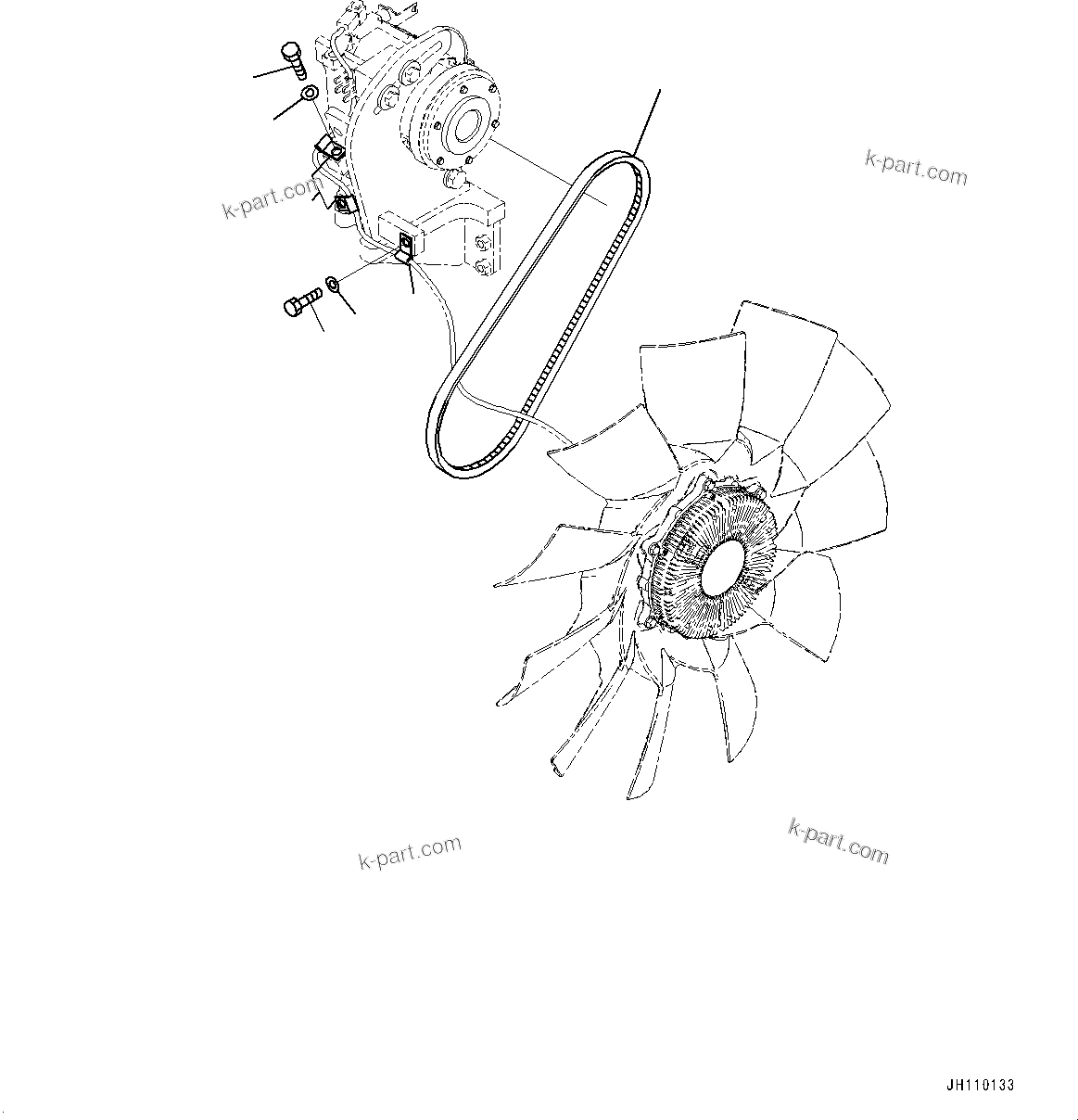 k-part.com

k-part.com

k-part.com

k-part.com

JH110133