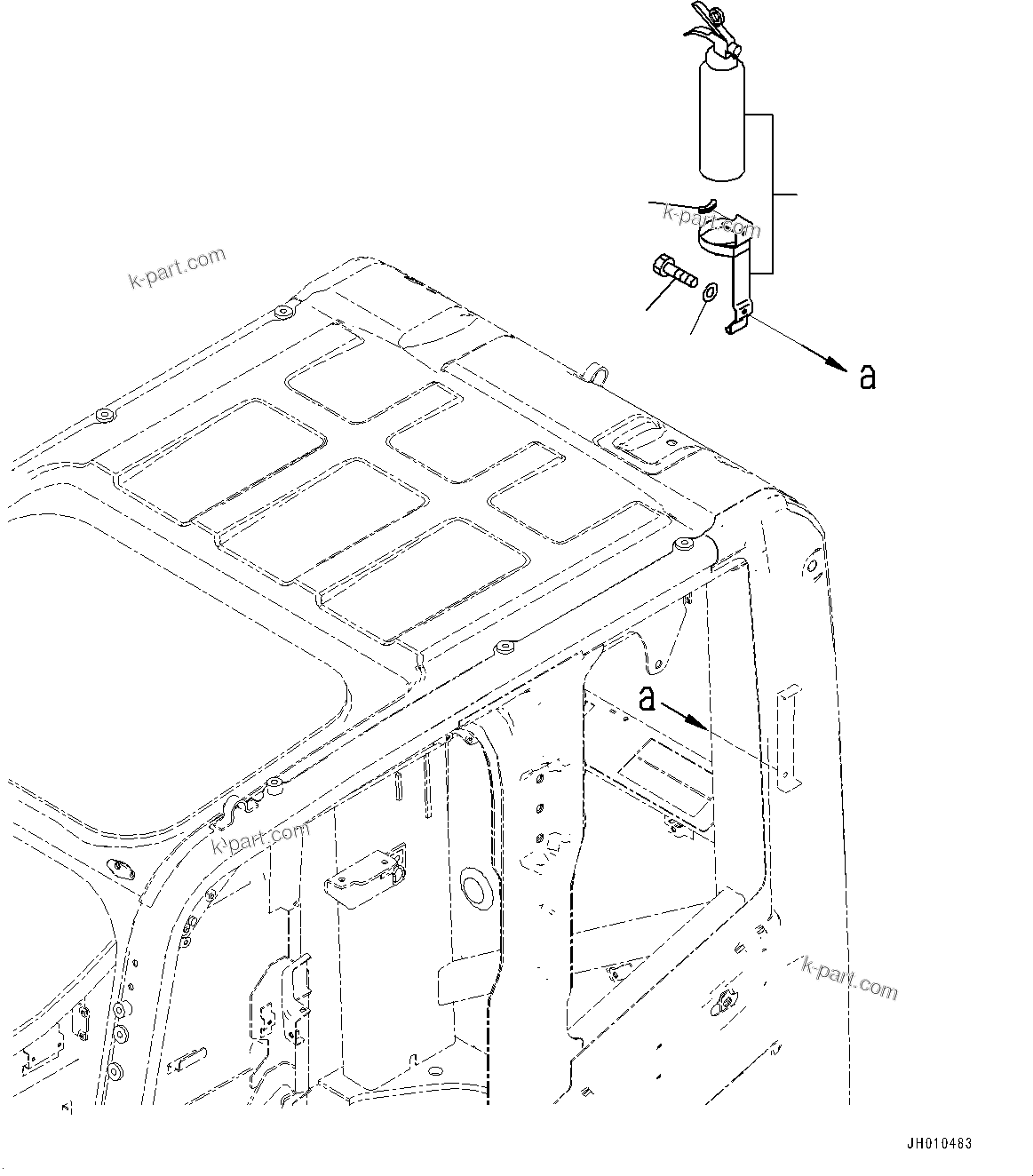 k-part.com

k-part.com

a

a

k-part.com

k-part.com

JH010483