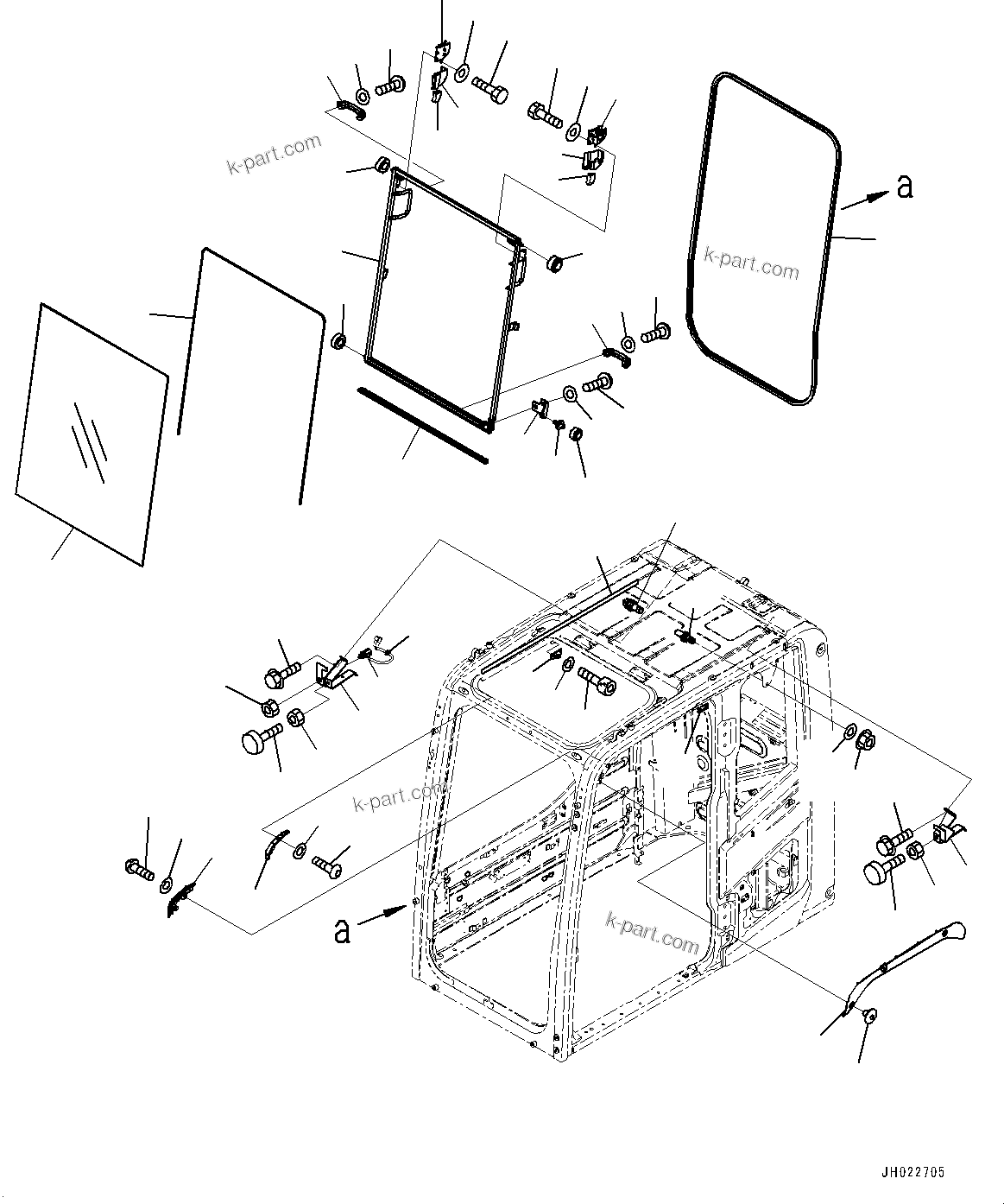 k-part.com

a

k-part.com

k-part.com

a

k-part.com

JH022705