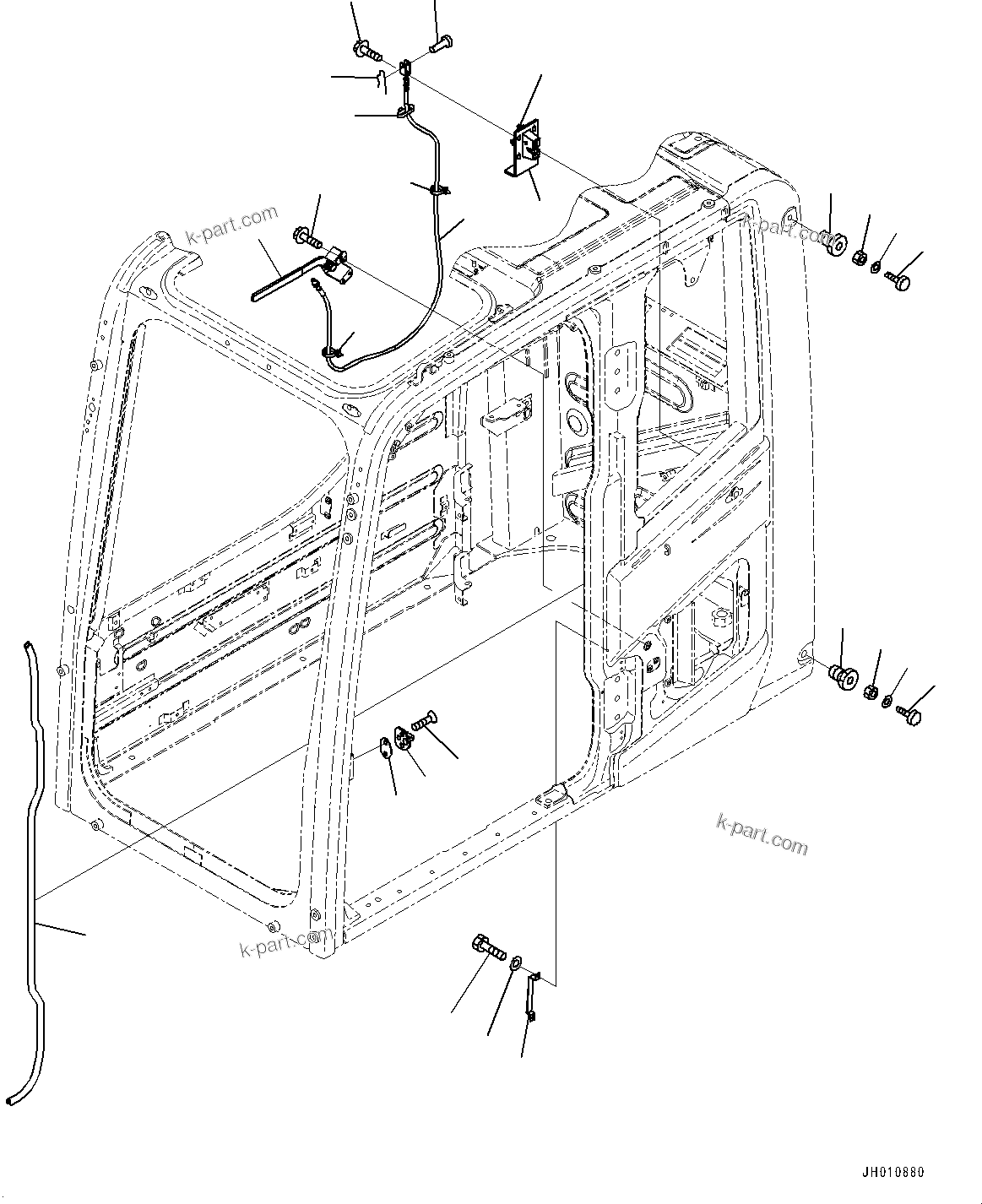 k-part.com

k-part.com

k-part.com

k-part.com

JH010880