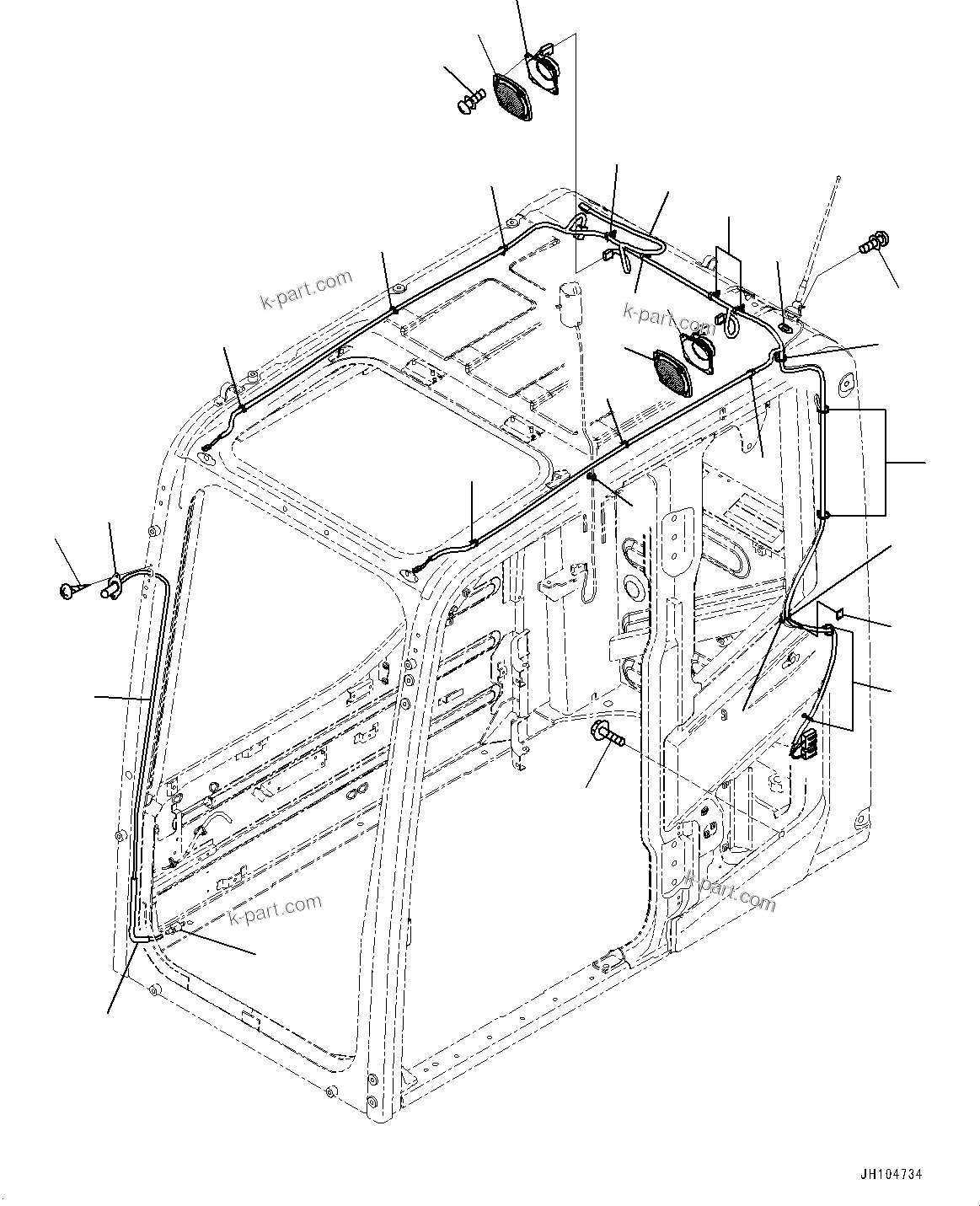 k-part.com

k-part.com

k-part.com

k-part.com

JH104734