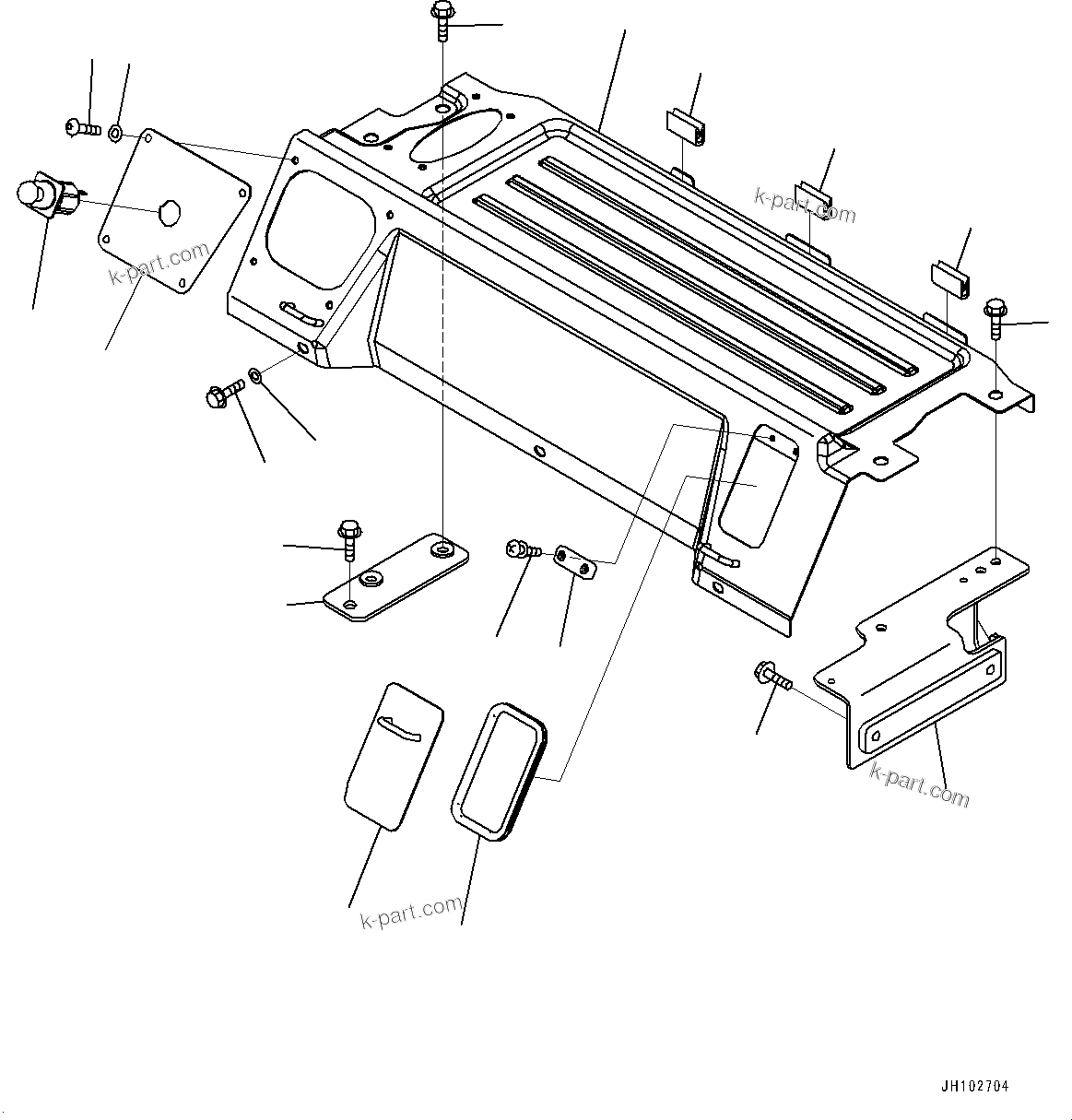 k-part.com
k-part.com
k-part.com
k-part.com
JH102704