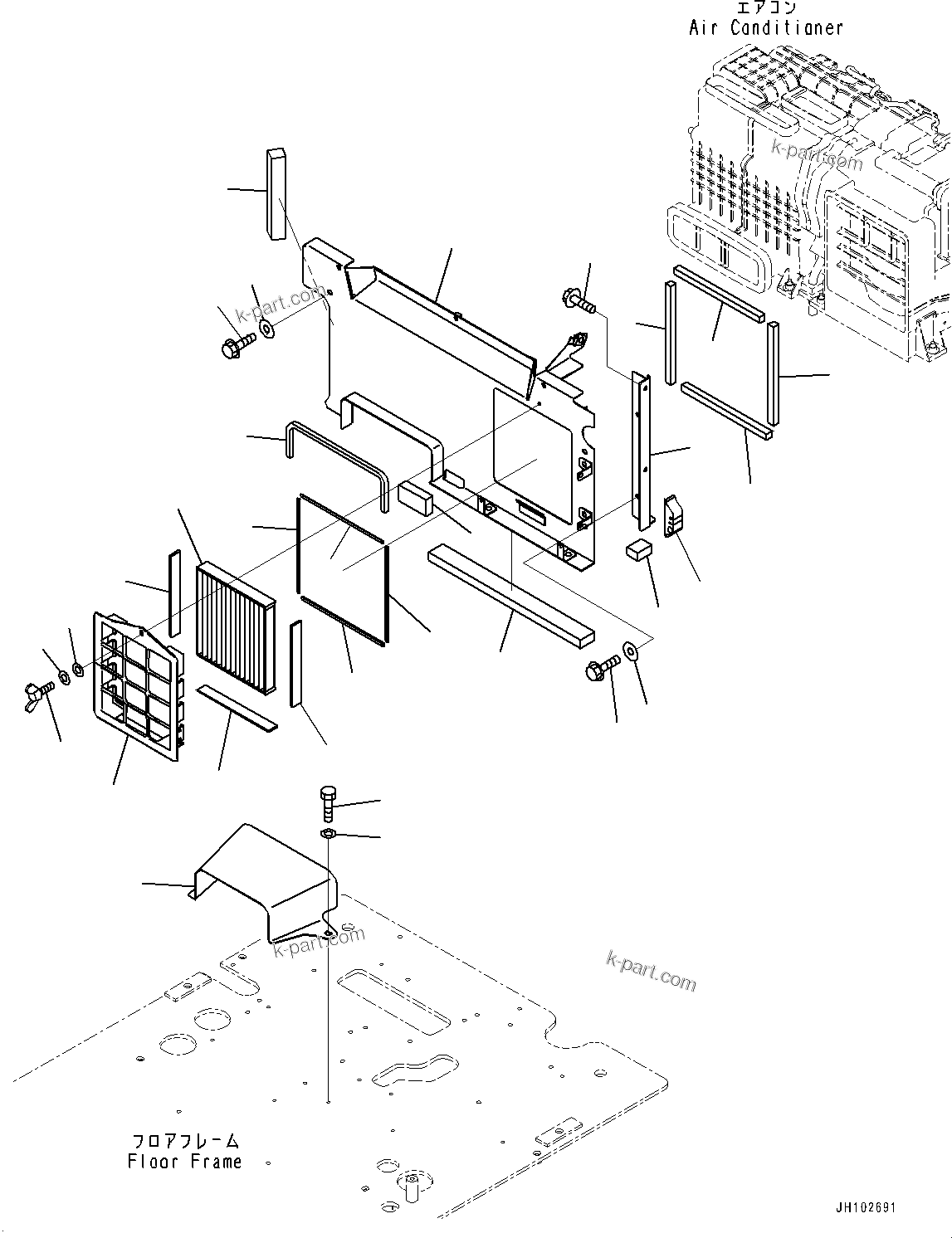 エアコン
Air Canditianer

k-part.com

k-part.com

k-part.com

k-part.com

フロアフレーム
Floor Frame

JH102691